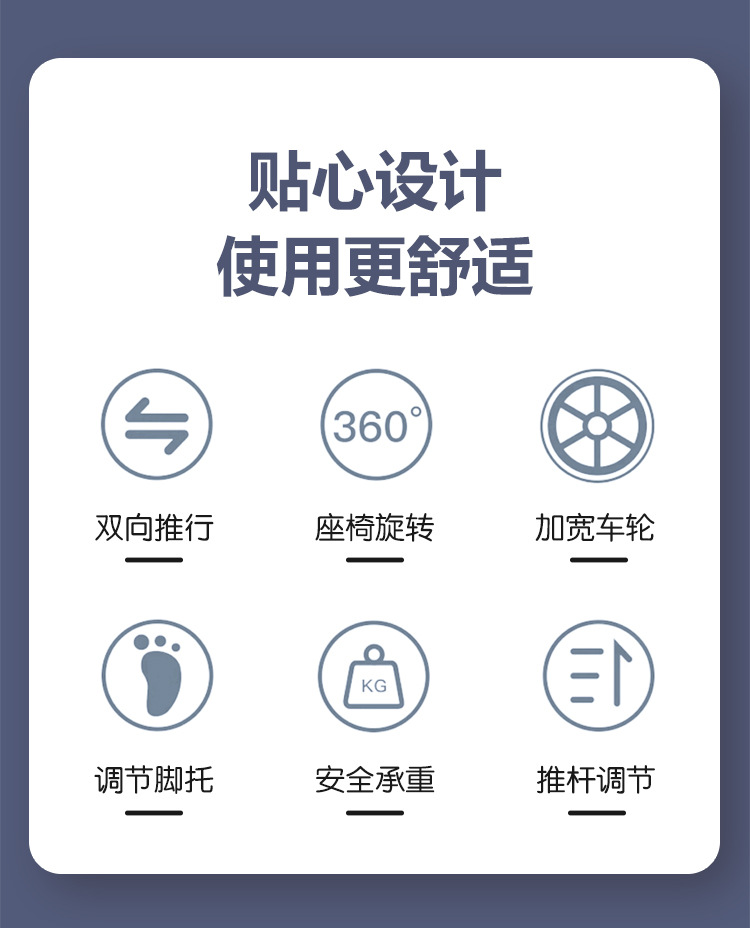 贴心设计
使用更舒适

360°

双向推行

座椅旋转

加宽车轮

KG

调节脚托

安全承重

推杆调节