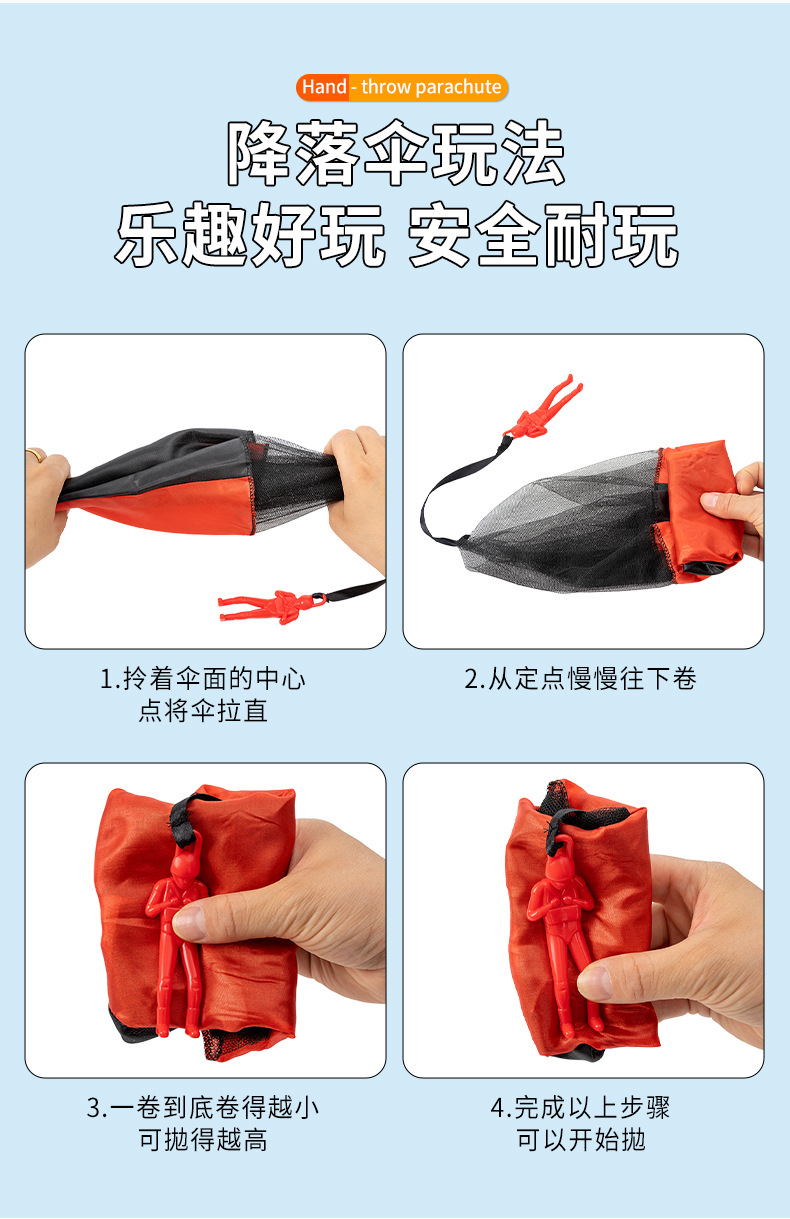 Hand - throw parachute

降落伞玩法
乐趣好玩 安全耐玩

1.拎着伞面的中心点将伞拉直

2.从定点慢慢往下卷

3.一卷到底卷得越小可抛得越高

4.完成以上步骤可以开始抛