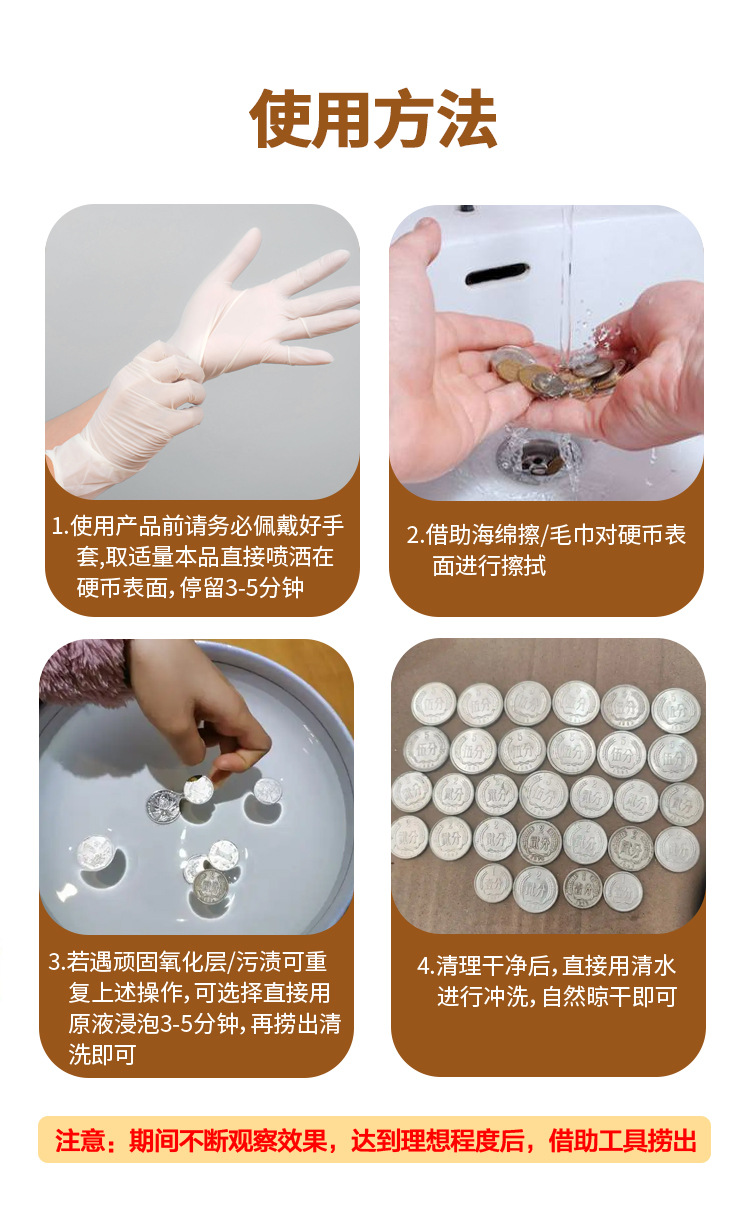 使用方法

1.使用产品前请务必佩戴好手套,取适量本品直接喷洒在硬币表面,停留3-5分钟

2.借助海绵擦/毛巾对硬币表面进行擦拭

3.若遇顽固氧化层/污渍可重复上述操作,可选择直接用原液浸泡3-5分钟,再捞出清洗即可

4.清理干净后,直接用清水进行冲洗,自然晾干即可

注意：期间不断观察效果，达到理想程度后，借助工具捞出