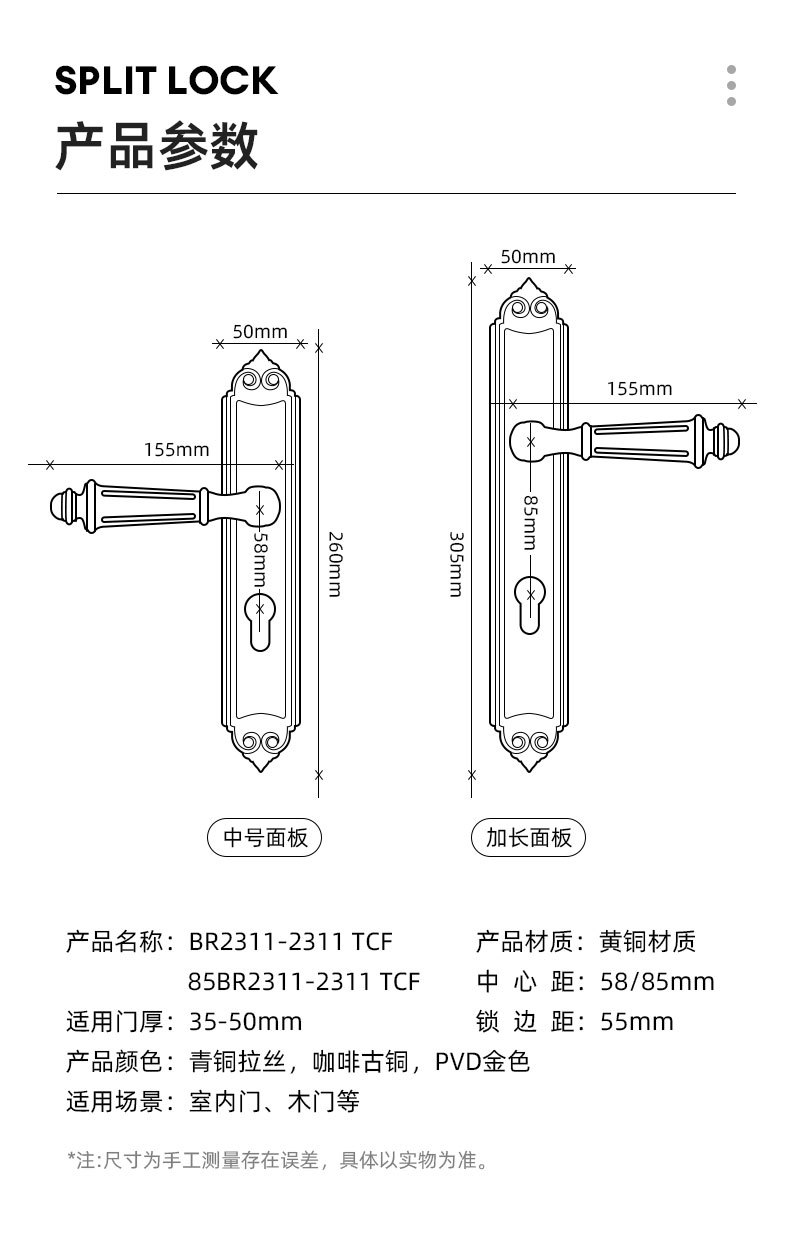 SPLIT LOCK
产品参数

50mm
155mm
58mm
260mm
中号面板

50mm
155mm
85mm
305mm
加长面板

产品名称：BR2311-2311 TCF
85BR2311-2311 TCF
适用门厚：35-50mm
产品颜色：青铜拉丝，咖啡古铜，PVD金色
适用场景：室内门、木门等

产品材质：黄铜材质
中 心 距：58/85mm
锁 边 距：55mm

*注:尺寸为手工测量存在误差，具体以实物为准。