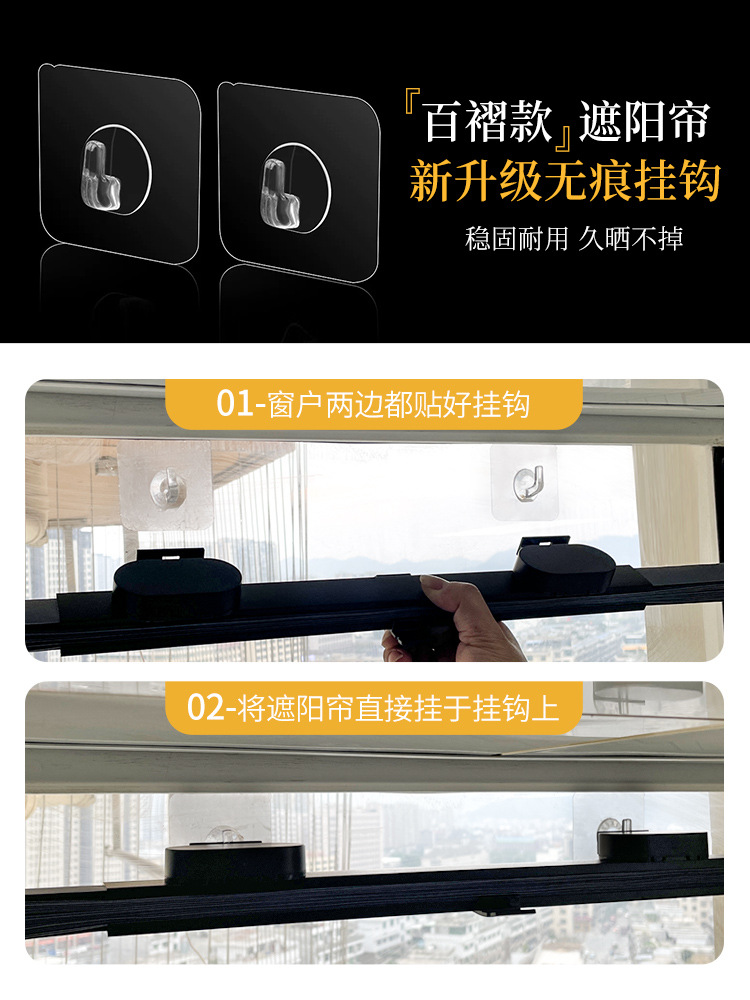 『百褶款』遮阳帘
新升级无痕挂钩
稳固耐用 久晒不掉

01-窗户两边都贴好挂钩

02-将遮阳帘直接挂于挂钩上