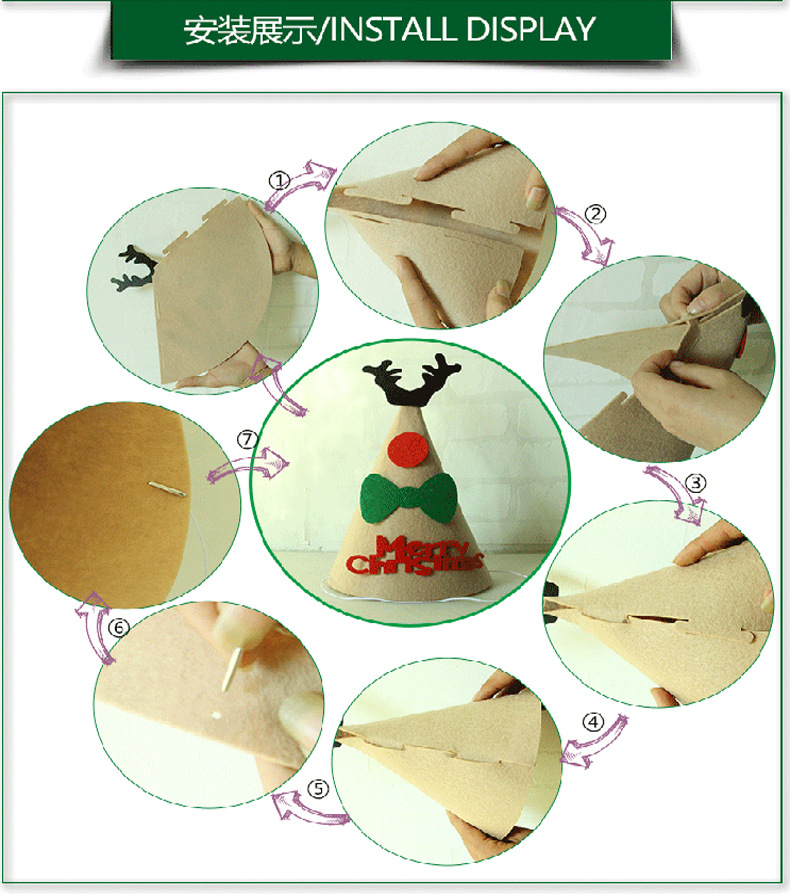 安装展示/INSTALL DISPLAY

①

②

③

④

⑤

⑥

⑦

Merry Christmas