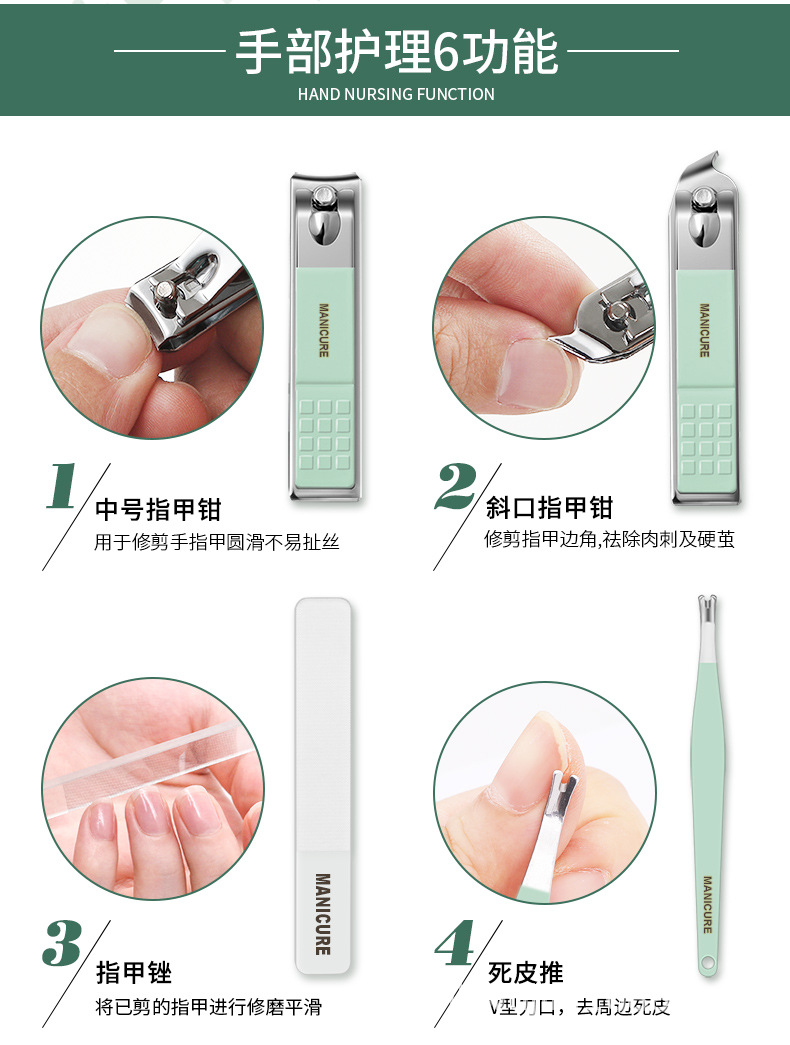 手部护理6功能
HAND NURSING FUNCTION

MANICURE

1
中号指甲钳
用于修剪手指甲圆滑不易扯丝

MANICURE

2
斜口指甲钳
修剪指甲边角,祛除肉刺及硬茧

MANICURE

3
指甲锉
将已剪的指甲进行修磨平滑

MANICURE

4
死皮推
V型刀口，去周边死皮