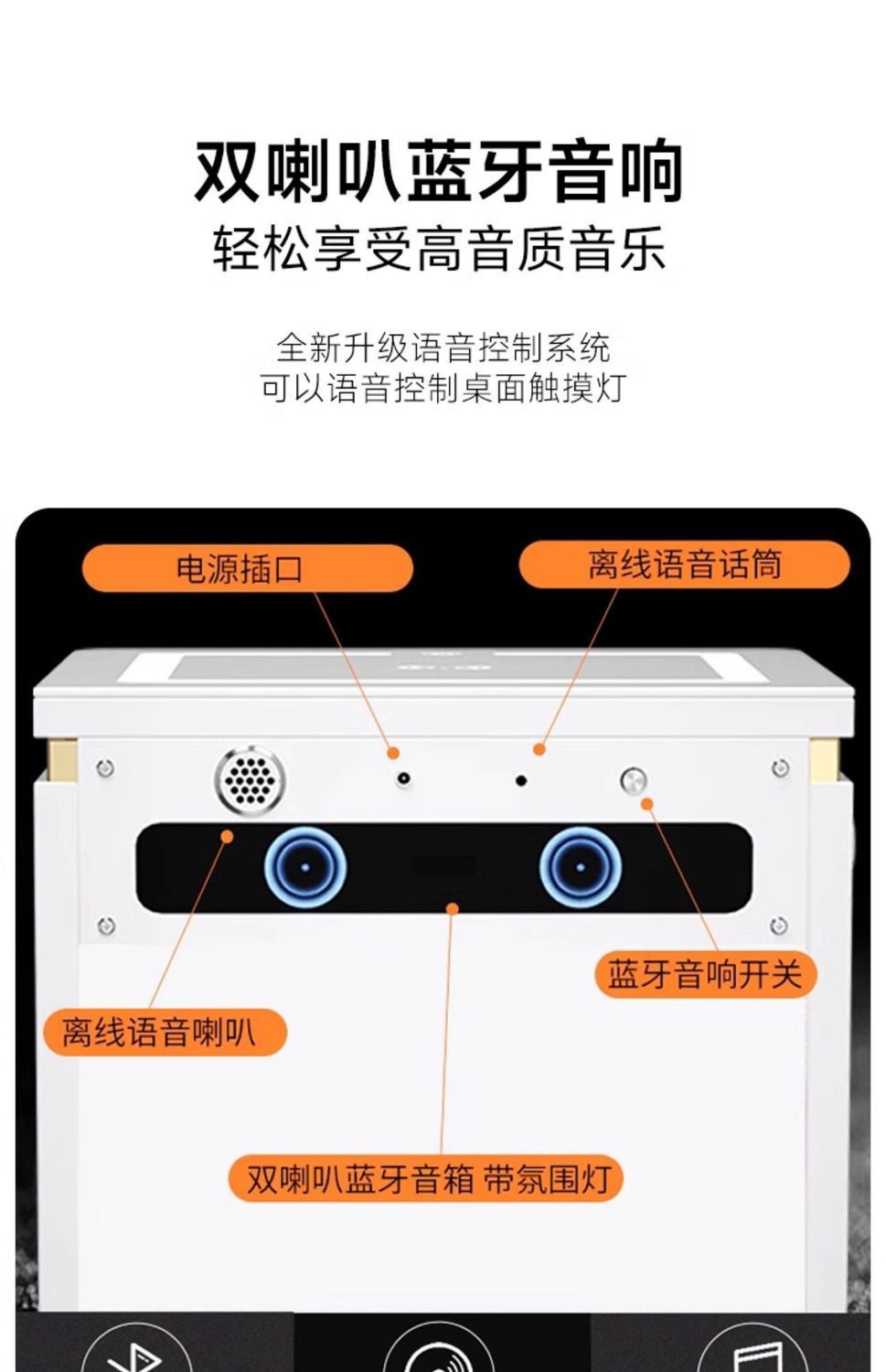 双喇叭蓝牙音响
轻松享受高音质音乐

全新升级语音控制系统
可以语音控制桌面触摸灯

电源插口

离线语音话筒

蓝牙音响开关

离线语音喇叭

双喇叭蓝牙音箱 带氛围灯