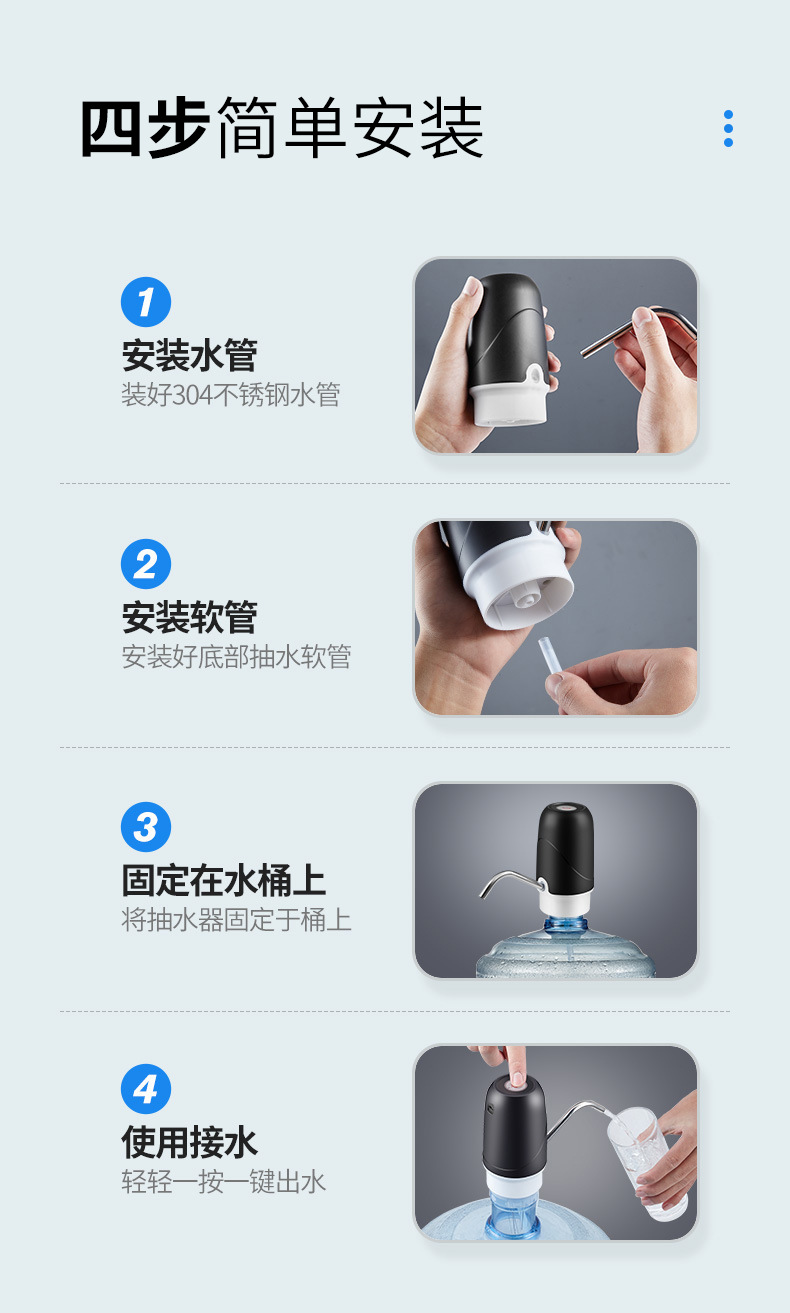 四步简单安装

1
安装水管
装好304不锈钢水管

2
安装软管
安装好底部抽水软管

3
固定在水桶上
将抽水器固定于桶上

4
使用接水
轻轻一按一键出水