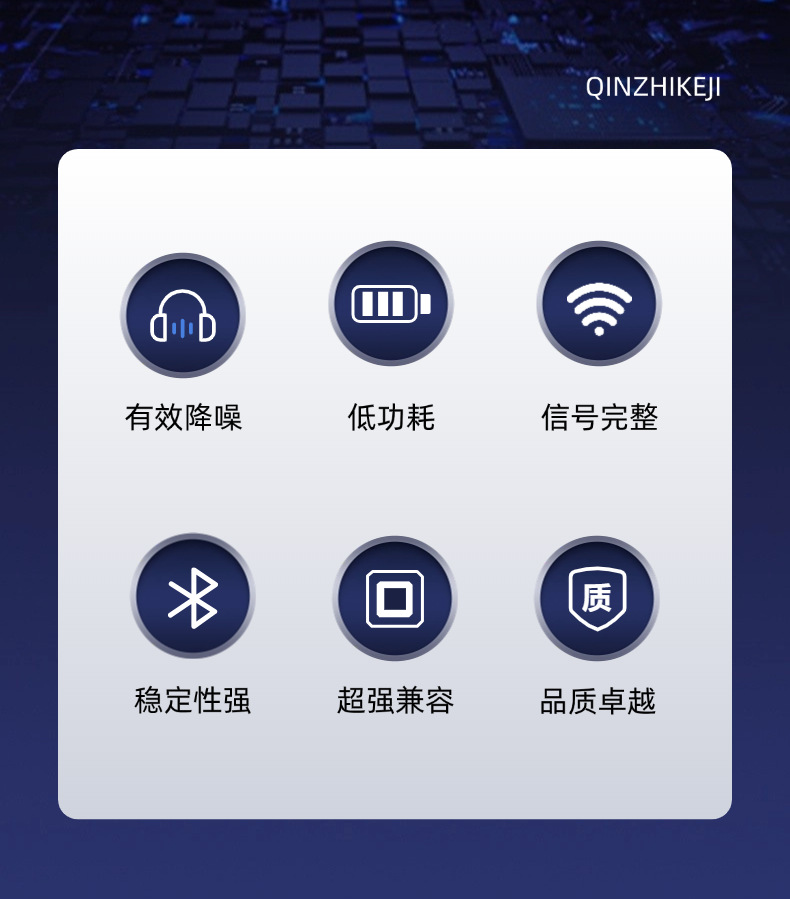 QINZHIKEJI

有效降噪

低功耗

信号完整

稳定性强

超强兼容

质

品质卓越