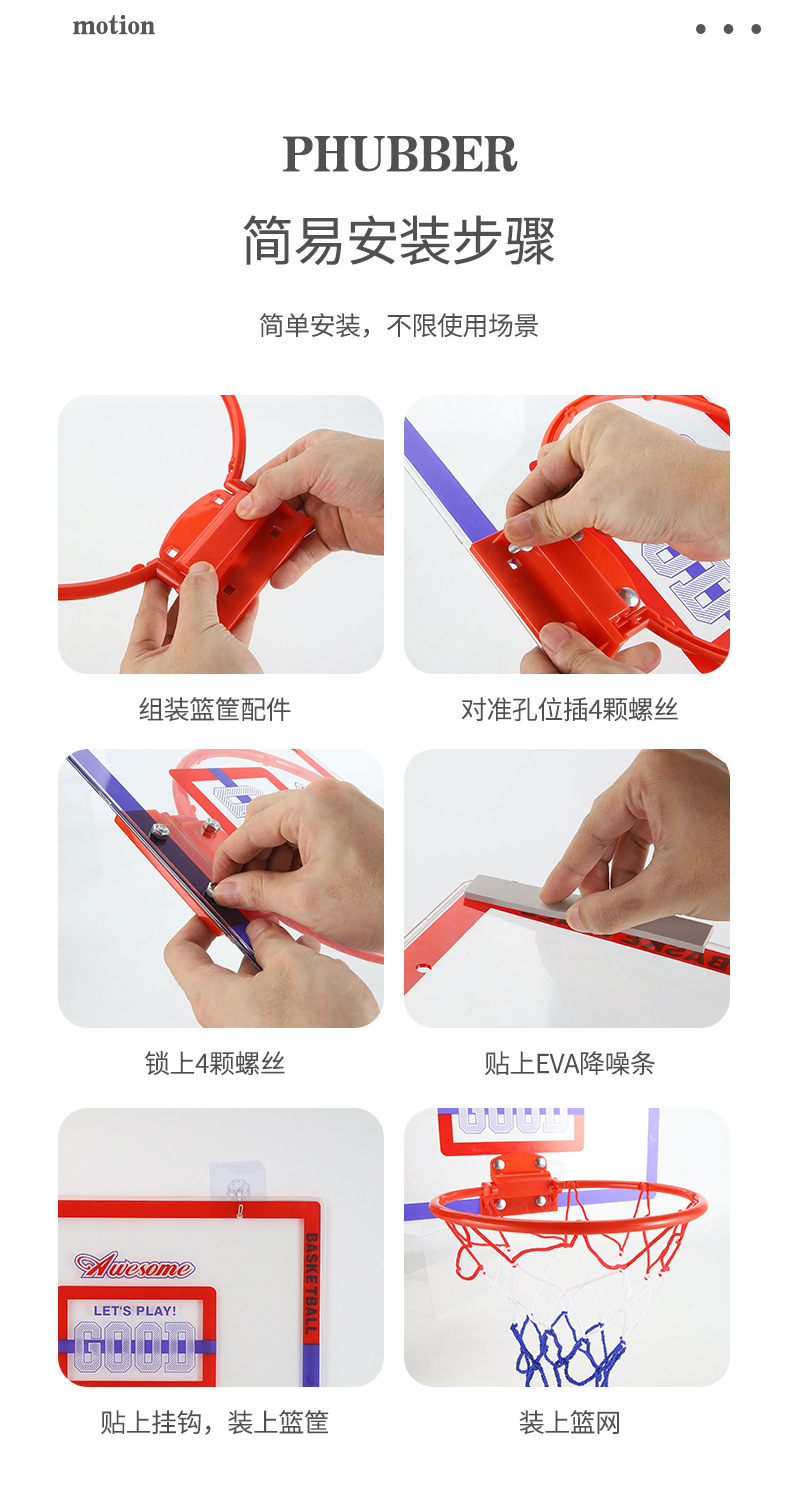 motion

PHUBBER

简易安装步骤

简单安装，不限使用场景

组装篮筐配件

对准孔位插4颗螺丝

锁上4颗螺丝

贴上EVA降噪条

Awesome

LET'S PLAY!

GOOD

BASKETBALL

贴上挂钩，装上篮筐

GOOD

装上篮网