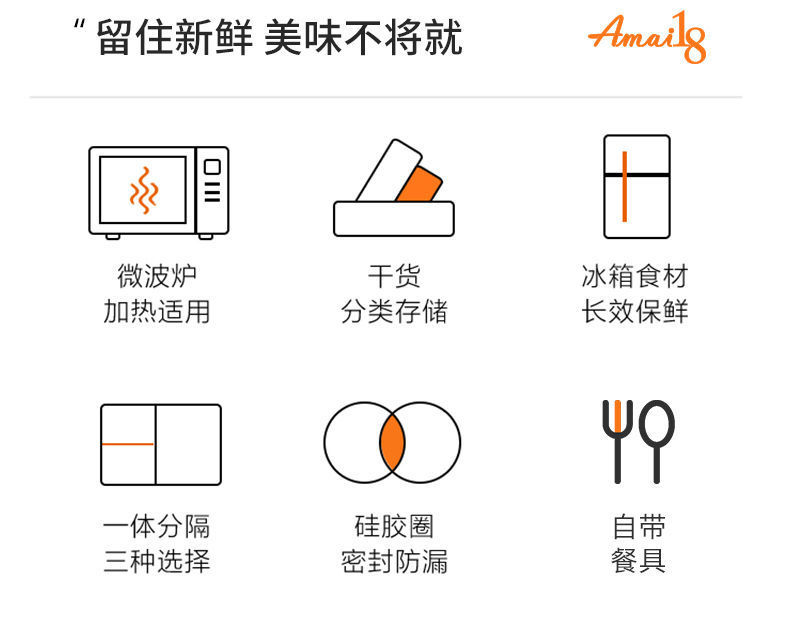 “ 留住新鲜 美味不将就

Amai18

微波炉
加热适用

干货
分类存储

冰箱食材
长效保鲜

一体分隔
三种选择

硅胶圈
密封防漏

自带
餐具