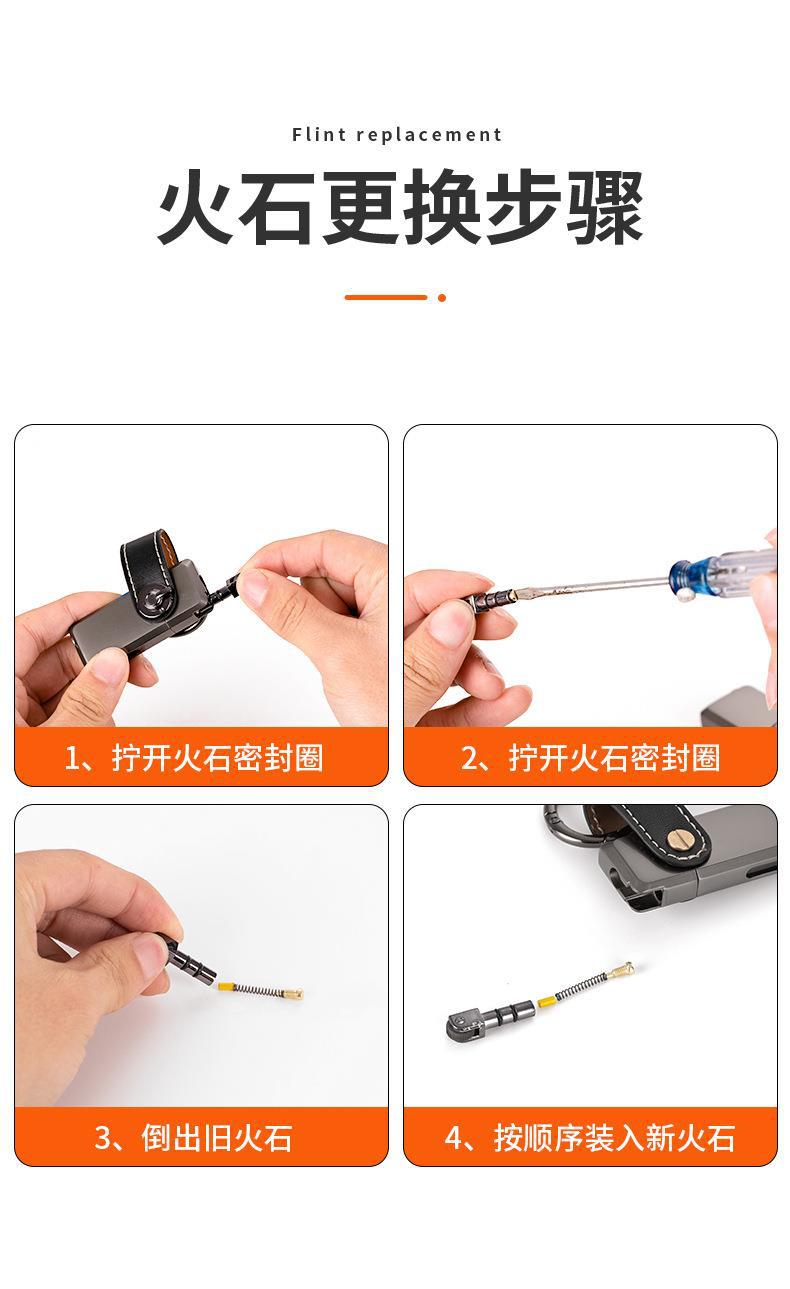 Flint replacement

火石更换步骤

1、拧开火石密封圈

2、拧开火石密封圈

3、倒出旧火石

4、按顺序装入新火石