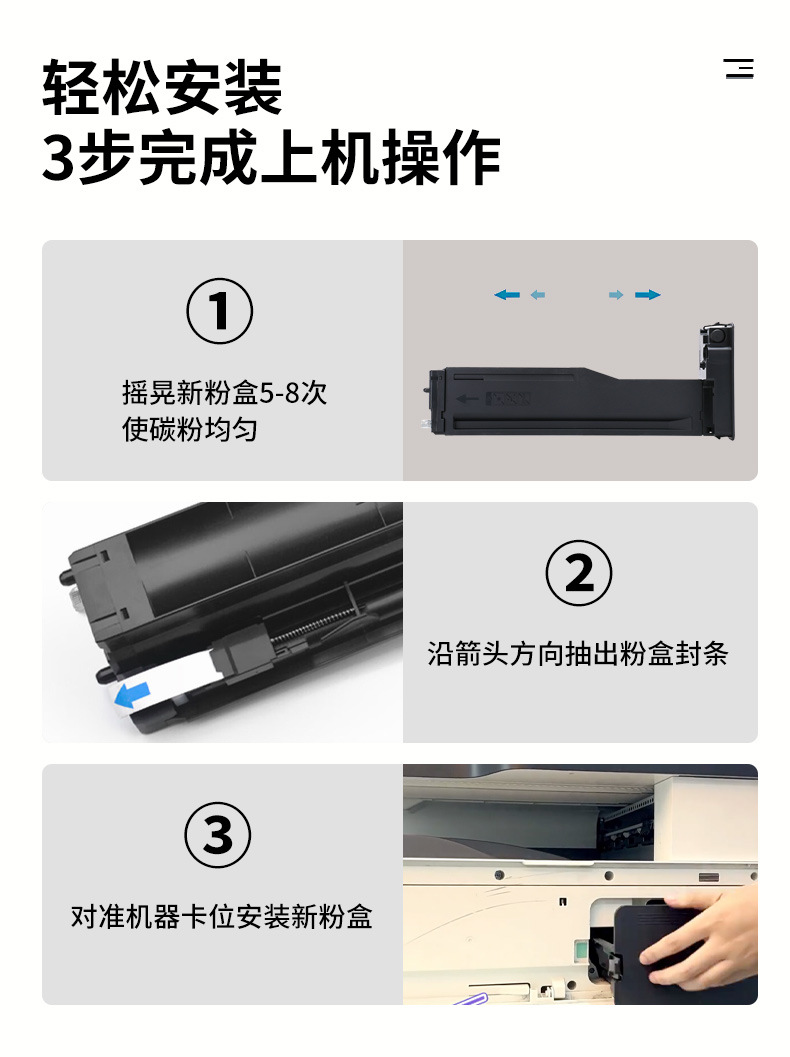 轻松安装
3步完成上机操作

①
摇晃新粉盒5-8次
使碳粉均匀

②
沿箭头方向抽出粉盒封条

③
对准机器卡位安装新粉盒