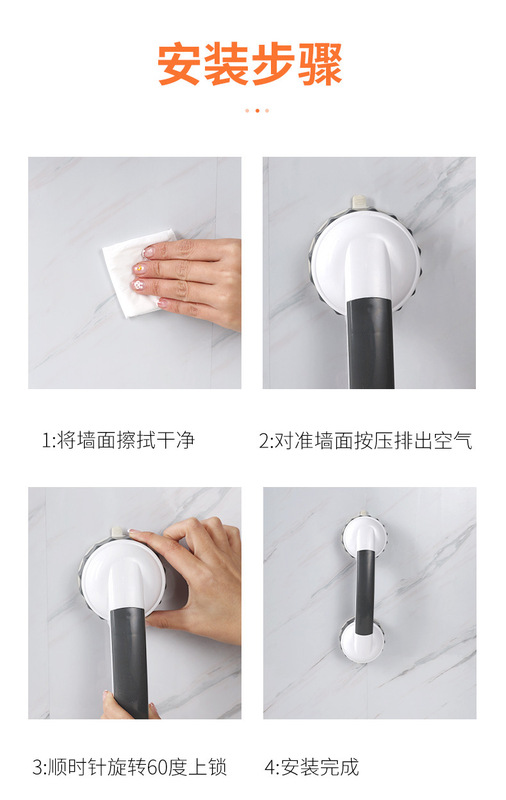 安装步骤

1:将墙面擦拭干净

2:对准墙面按压排出空气

3:顺时针旋转60度上锁

4:安装完成