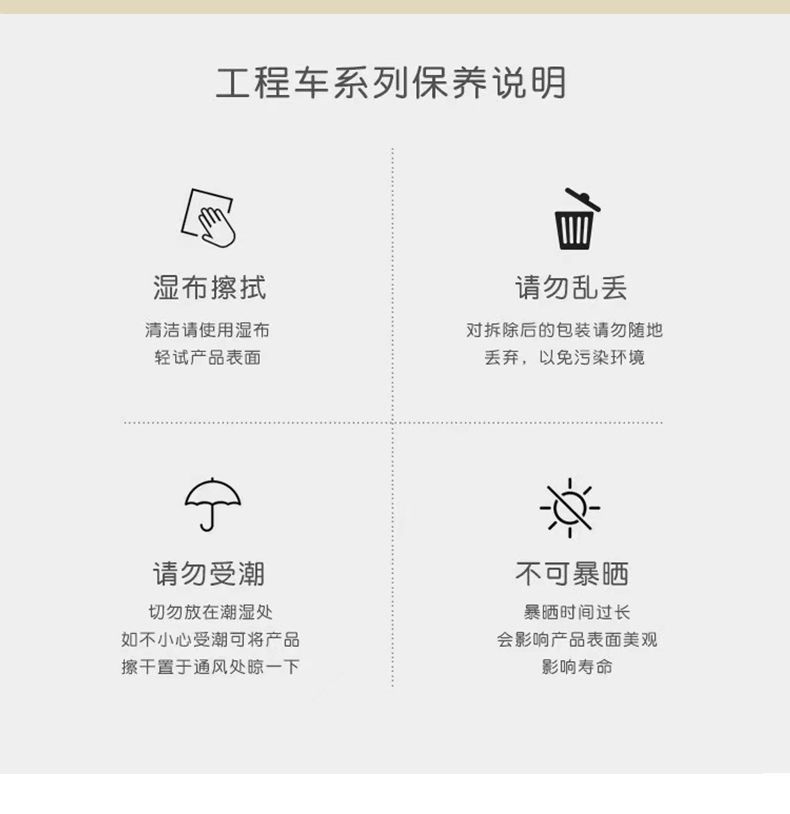 工程车系列保养说明

湿布擦拭

清洁请使用湿布
轻试产品表面

请勿乱丢

对拆除后的包装请勿随地
丢弃，以免污染环境

请勿受潮

切勿放在潮湿处
如不小心受潮可将产品
擦干置于通风处晾一下

不可暴晒

暴晒时间过长
会影响产品表面美观
影响寿命