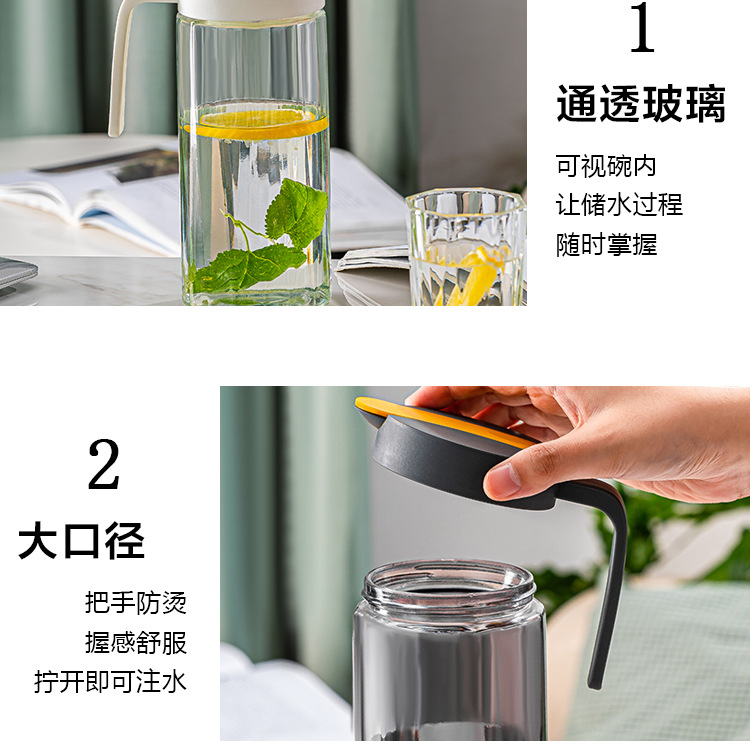 1

通透玻璃

可视碗内
让储水过程
随时掌握

2

大口径

把手防烫
握感舒服
拧开即可注水