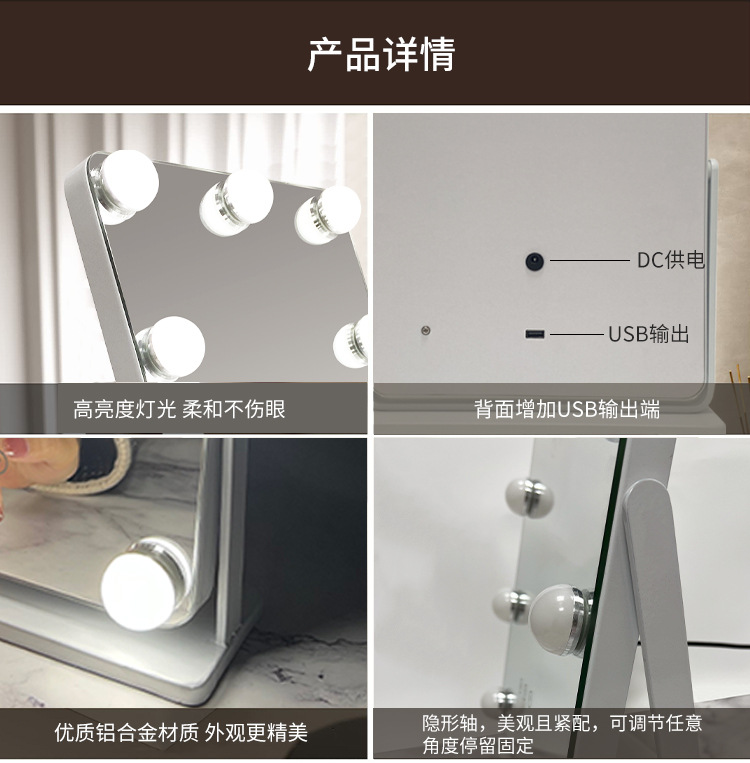 产品详情

高亮度灯光 柔和不伤眼

DC供电

USB输出

背面增加USB输出端

优质铝合金材质 外观更精美

隐形轴，美观且紧配，可调节任意角度停留固定