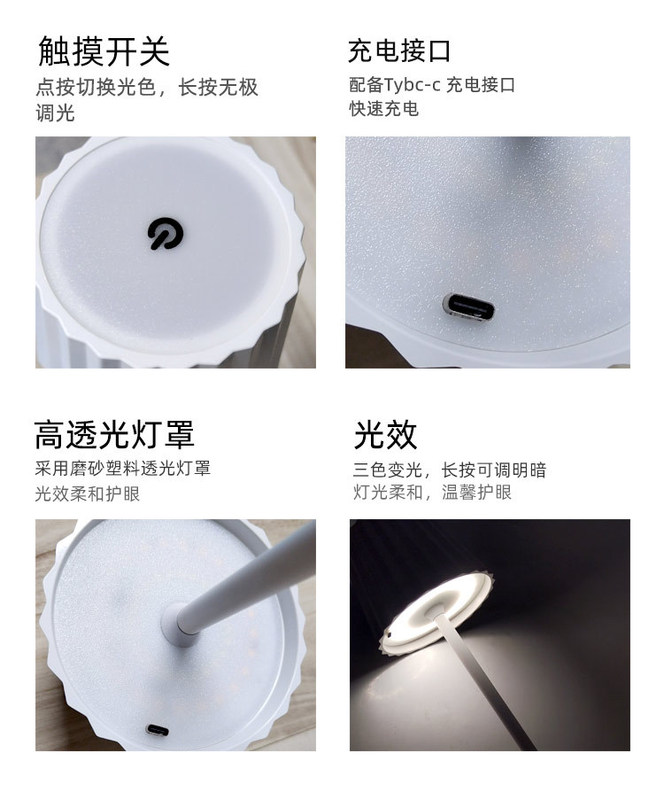 触摸开关
点按切换光色，长按无极调光

充电接口
配备Tybc-c 充电接口
快速充电

高透光灯罩
采用磨砂塑料透光灯罩
光效柔和护眼

光效
三色变光，长按可调明暗
灯光柔和，温馨护眼