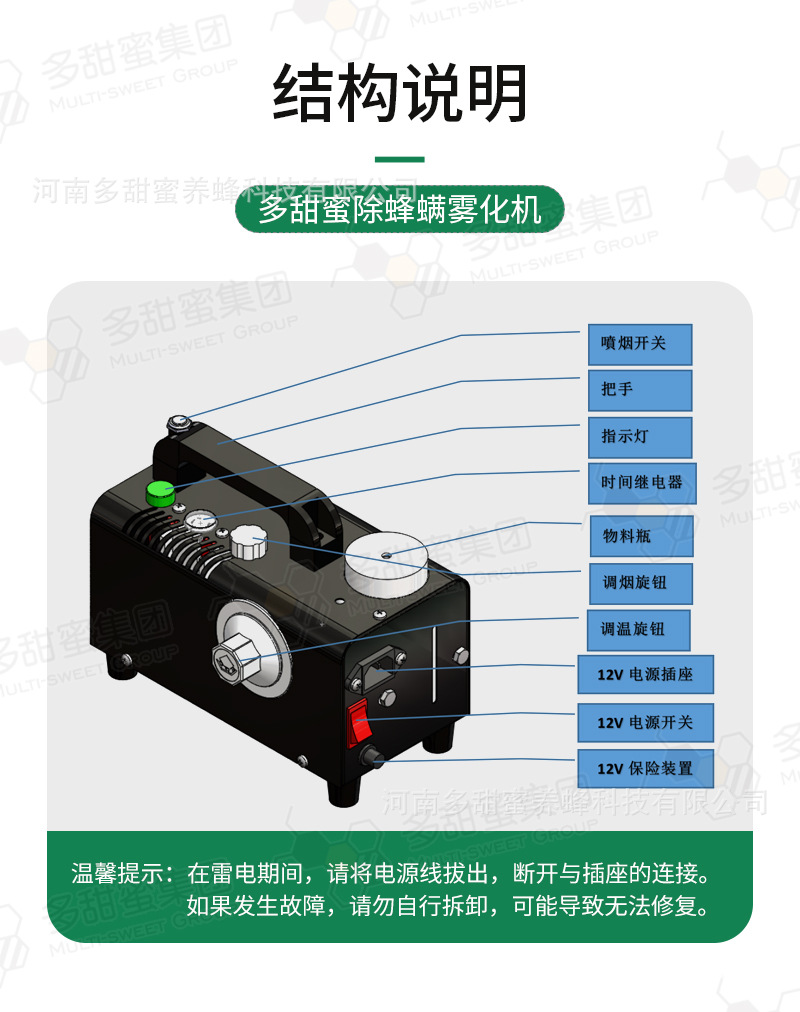 多甜蜜集团
MULTI-SWEET GROUP

结构说明

河南多甜蜜养蜂科技有限公司

多甜蜜除蜂螨雾化机

喷烟开关
把手
指示灯
时间继电器
物料瓶
调烟旋钮
调温旋钮
12V 电源插座
12V 电源开关
12V 保险装置

河南多甜蜜养蜂科技有限公司

温馨提示：在雷电期间，请将电源线拔出，断开与插座的连接。
如果发生故障，请勿自行拆卸，可能导致无法修复。