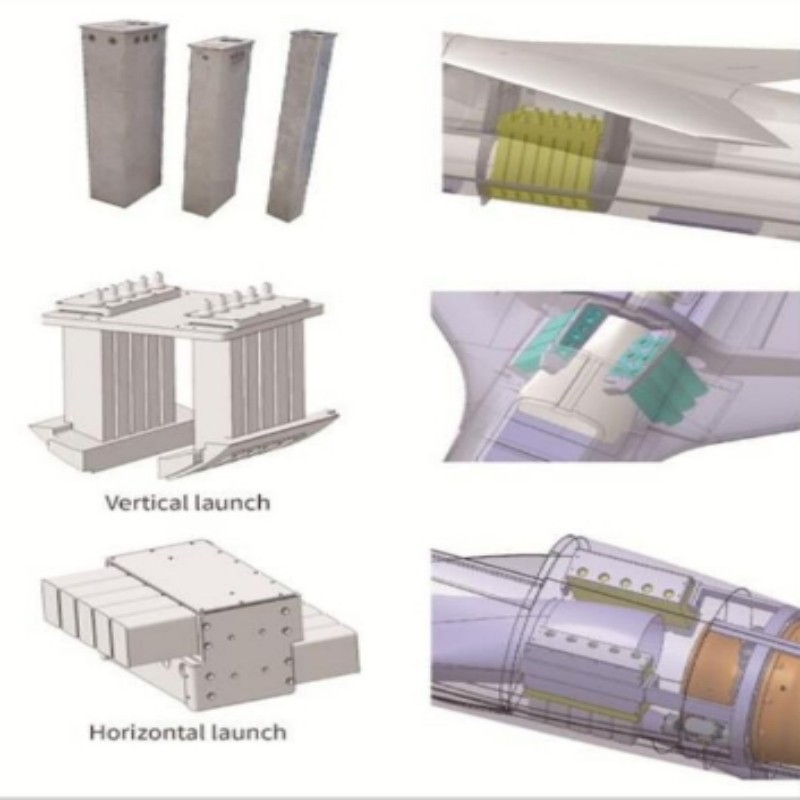 Vertical launch

Horizontal launch