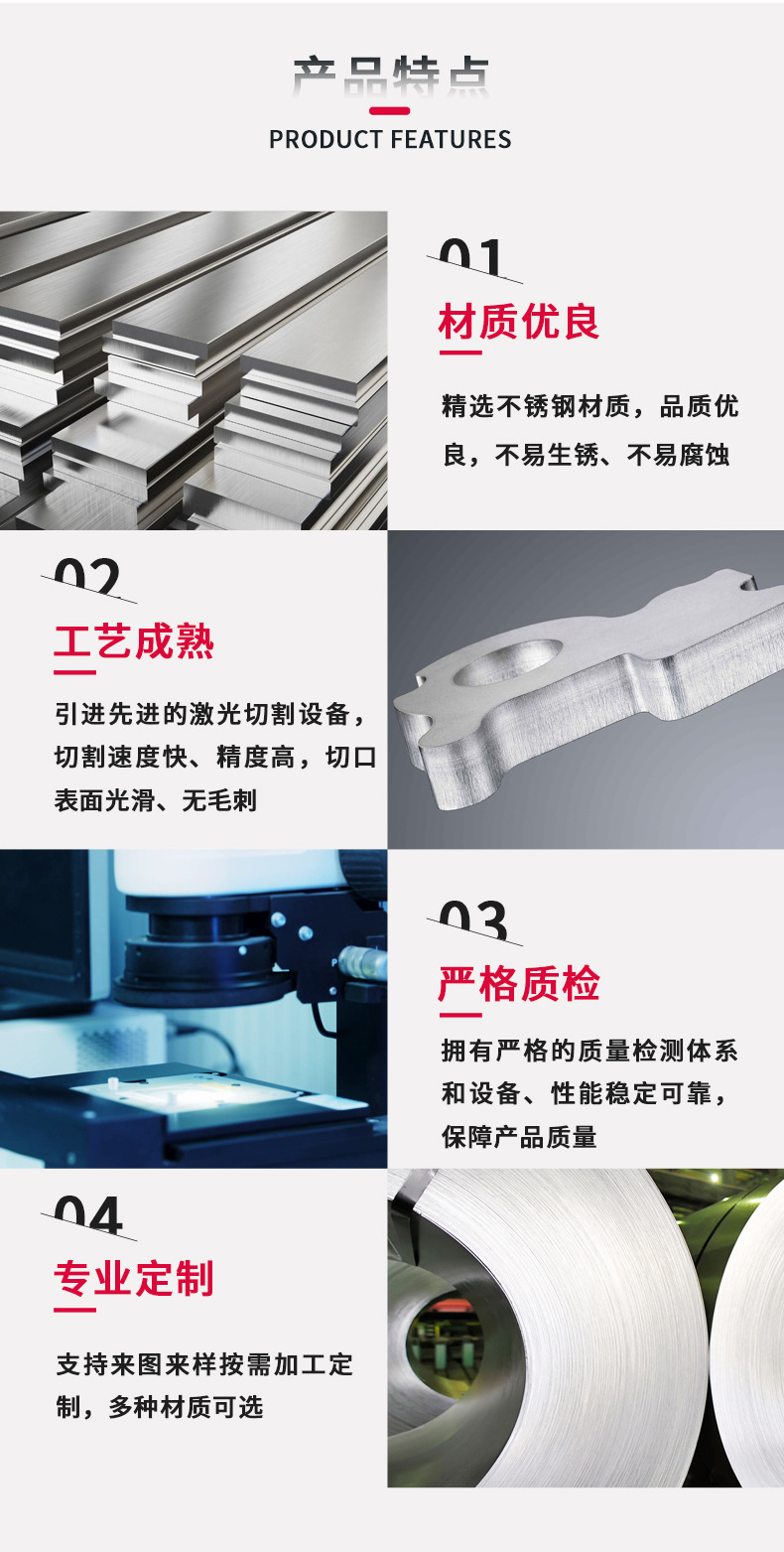 产品特点
PRODUCT FEATURES

01
材质优良

精选不锈钢材质，品质优良，不易生锈、不易腐蚀

02
工艺成熟

引进先进的激光切割设备，切割速度快、精度高，切口表面光滑、无毛刺

03
严格质检

拥有严格的质量检测体系和设备、性能稳定可靠，保障产品质量

04
专业定制

支持来图来样按需加工定制，多种材质可选