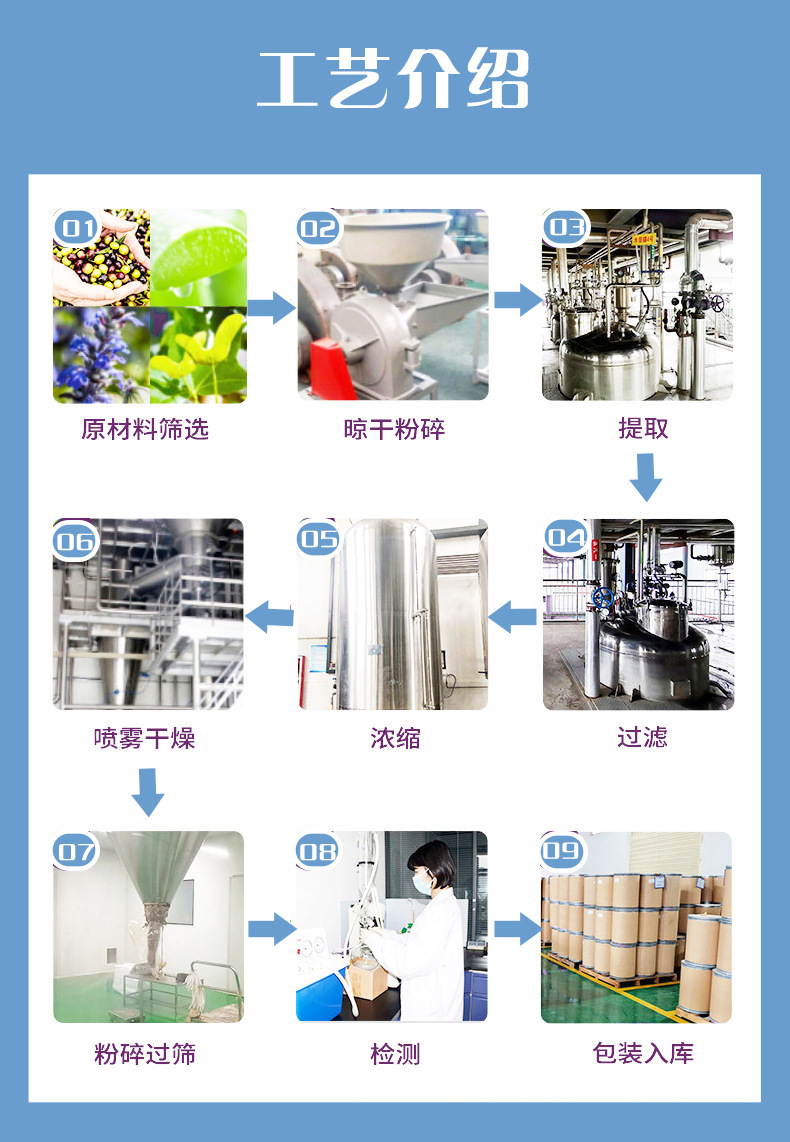 工艺介绍

01
原材料筛选

02
晾干粉碎

03
提取

04
过滤

05
浓缩

06
喷雾干燥

07
粉碎过筛

08
检测

09
包装入库