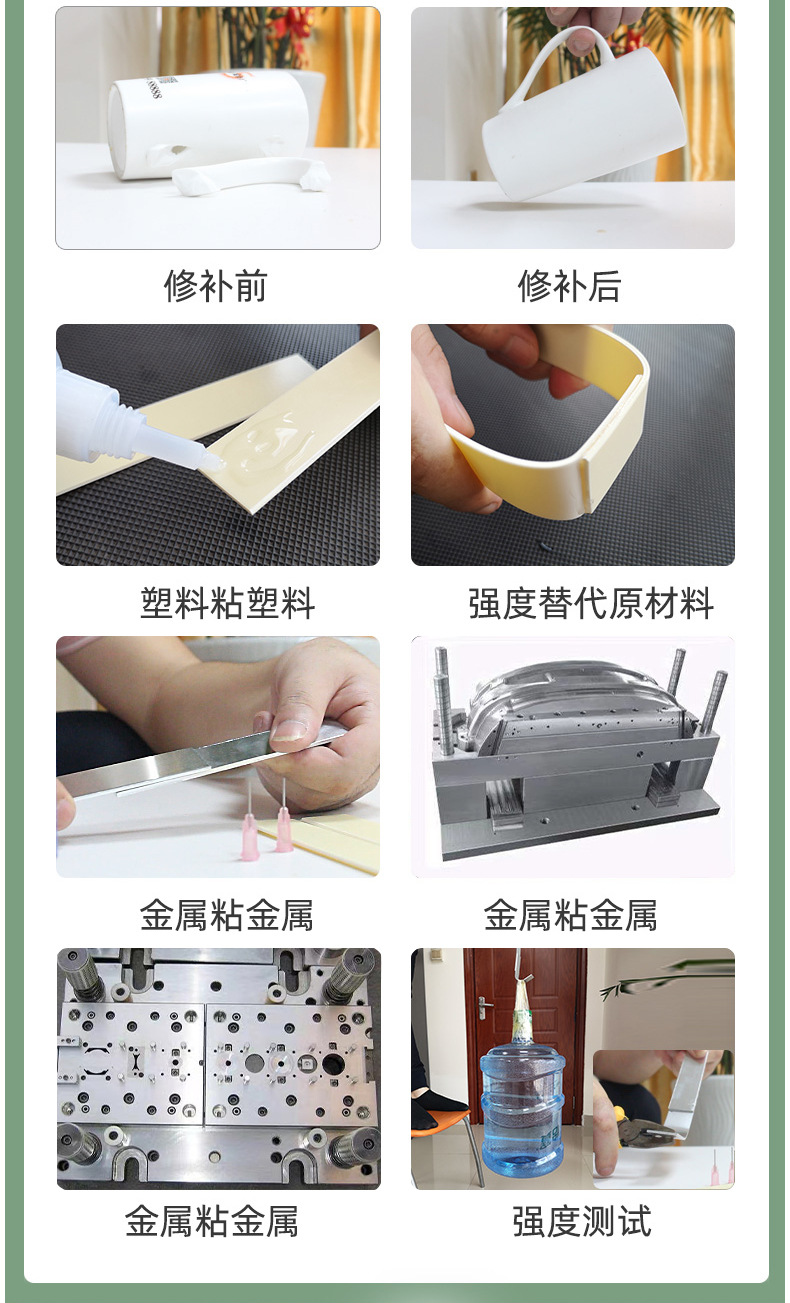 修补前

修补后

塑料粘塑料

强度替代原材料

金属粘金属

金属粘金属

金属粘金属

强度测试