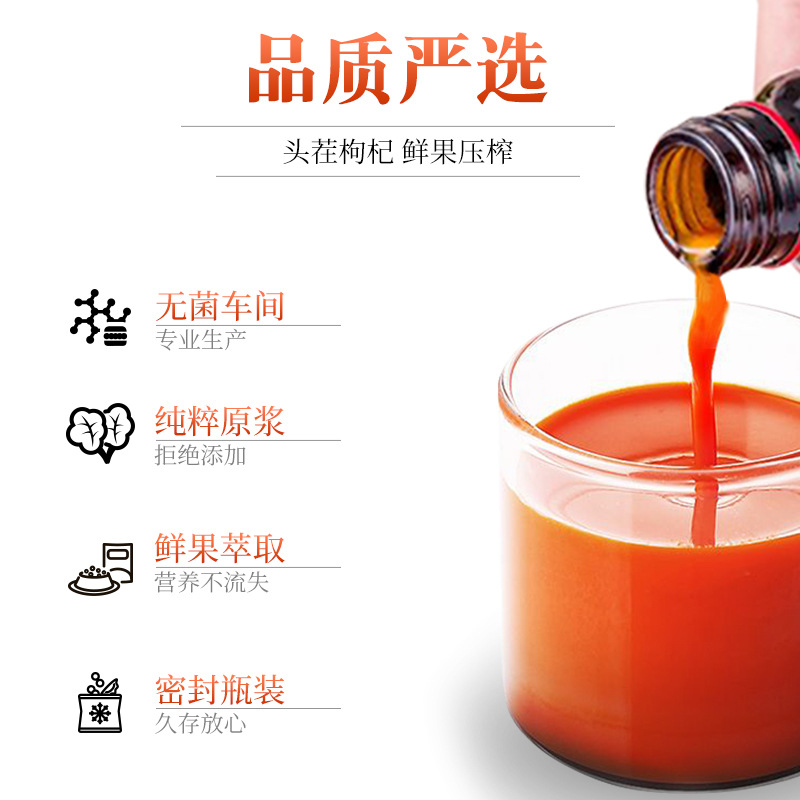 品质严选

头茬枸杞 鲜果压榨

无菌车间
专业生产

纯粹原浆
拒绝添加

鲜果萃取
营养不流失

密封瓶装
久存放心