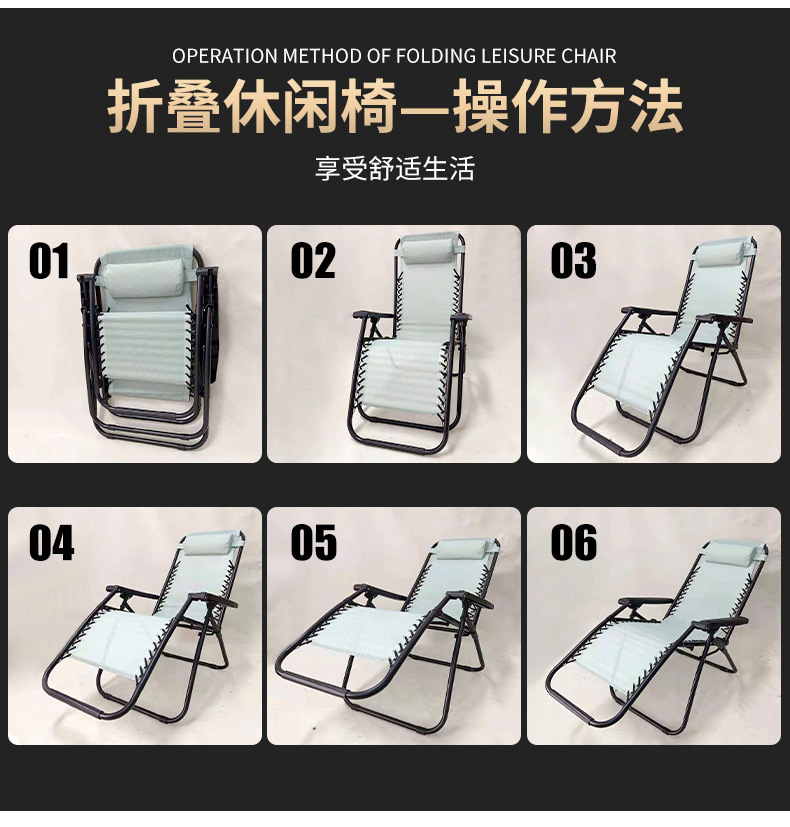 OPERATION METHOD OF FOLDING LEISURE CHAIR

折叠休闲椅—操作方法

享受舒适生活

01

02

03

04

05

06