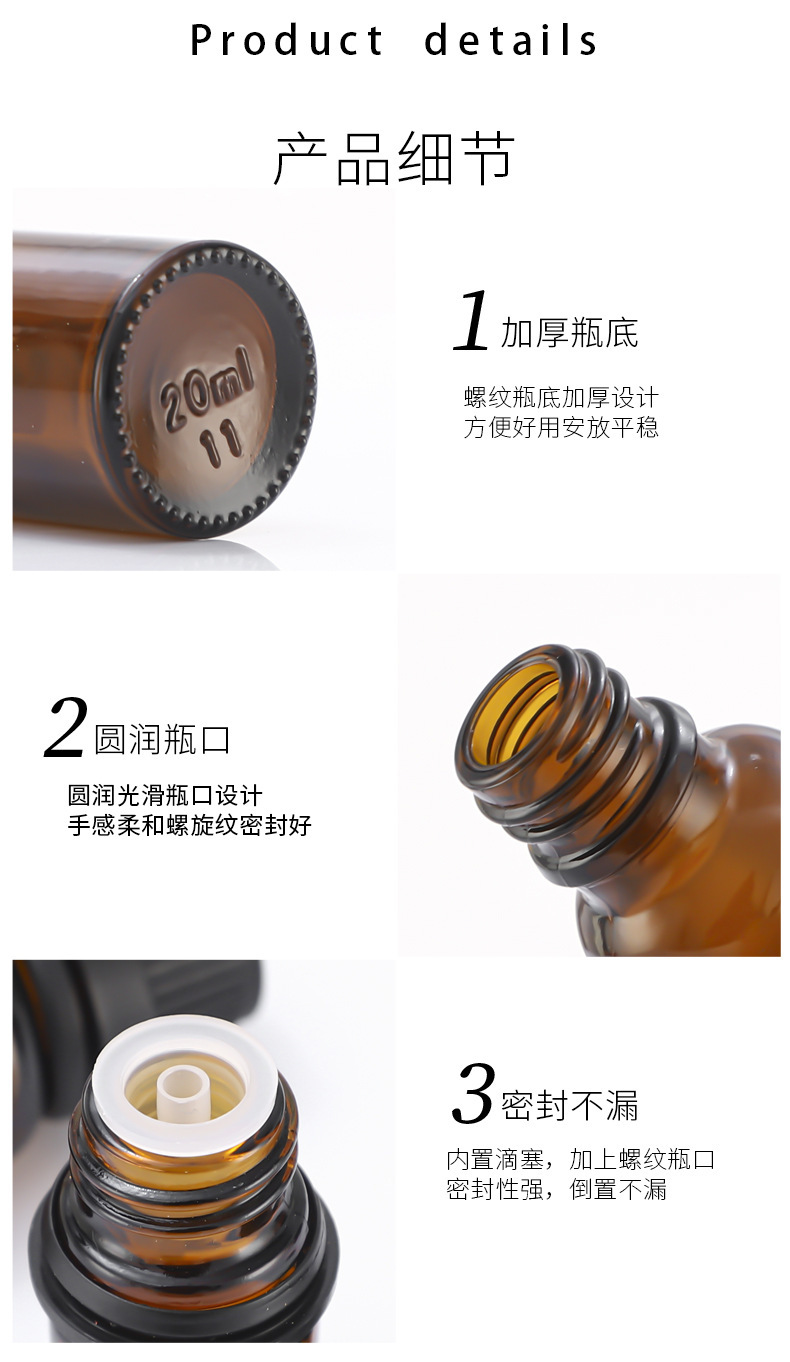 Product details

产品细节

20ml
11

1 加厚瓶底

螺纹瓶底加厚设计
方便好用安放平稳

2 圆润瓶口

圆润光滑瓶口设计
手感柔和螺旋纹密封好

3 密封不漏

内置滴塞，加上螺纹瓶口
密封性强，倒置不漏