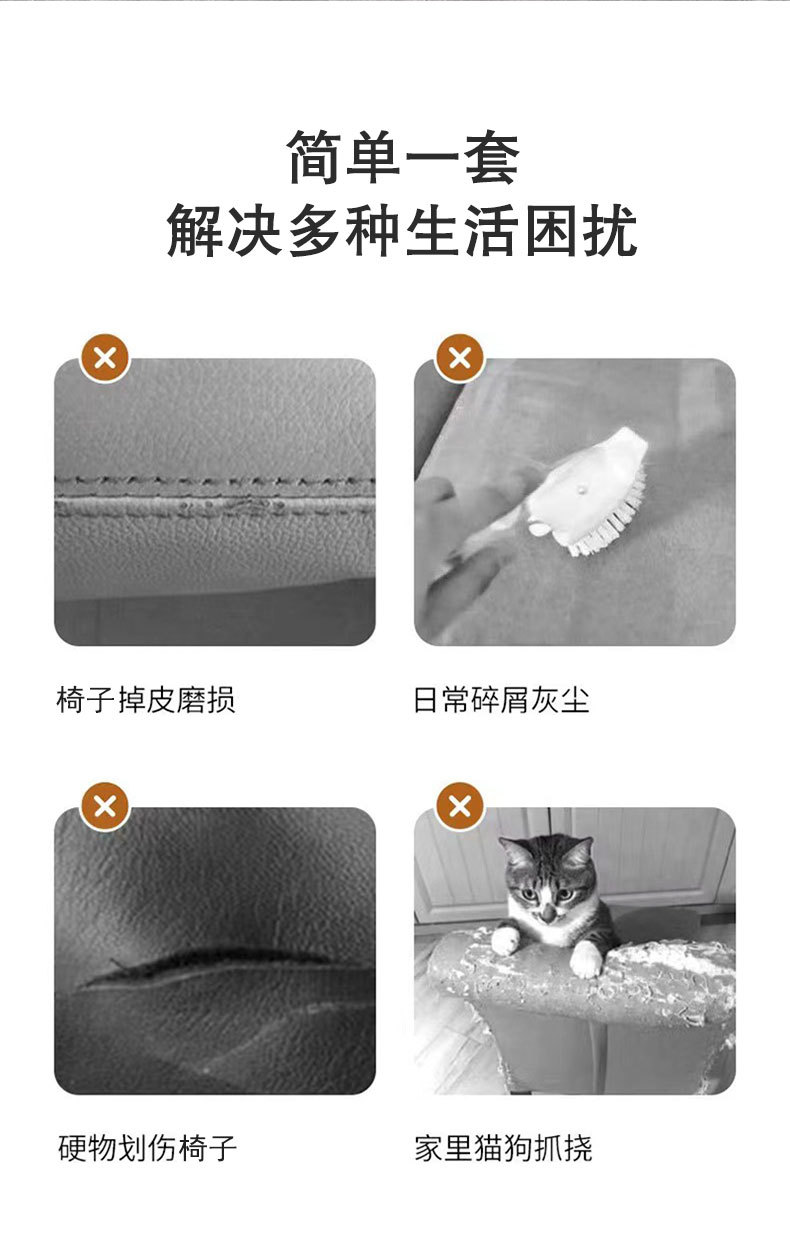 简单一套
解决多种生活困扰

椅子掉皮磨损

日常碎屑灰尘

硬物划伤椅子

家里猫狗抓挠