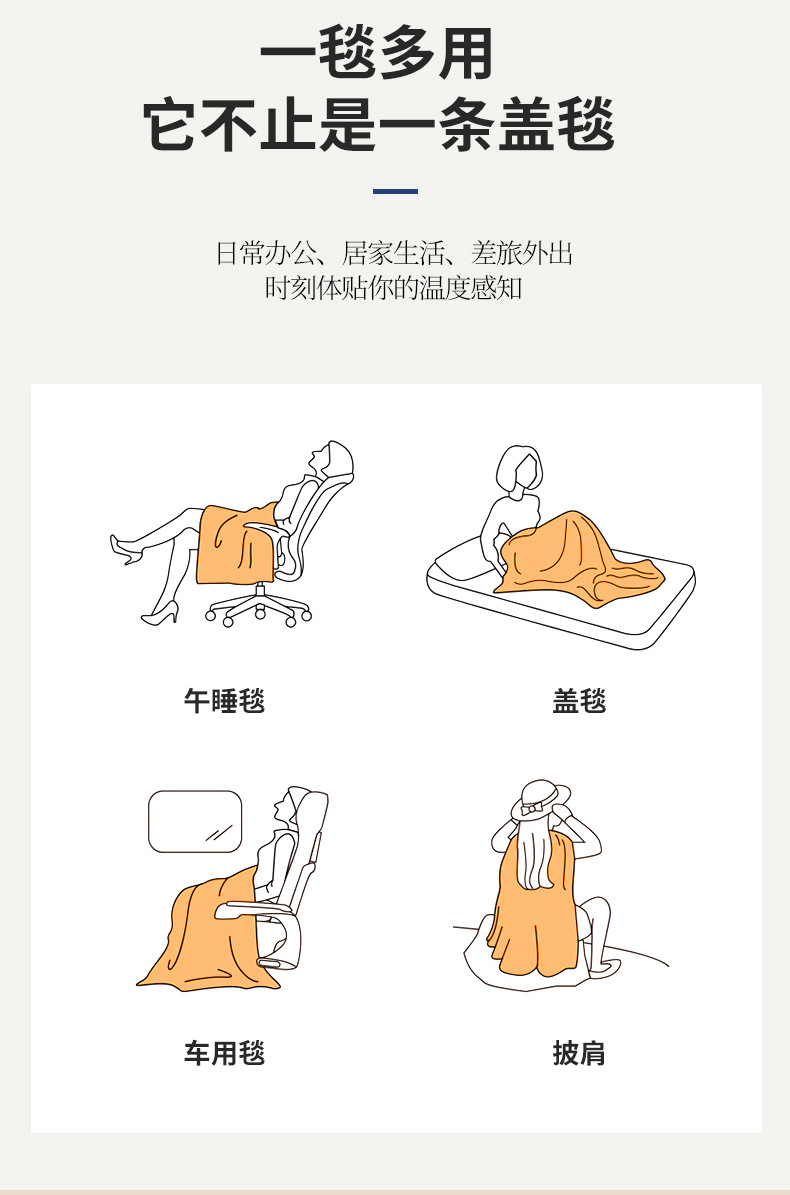 一毯多用
它不止是一条盖毯

日常办公、居家生活、差旅外出
时刻体贴你的温度感知

午睡毯

盖毯

车用毯

披肩