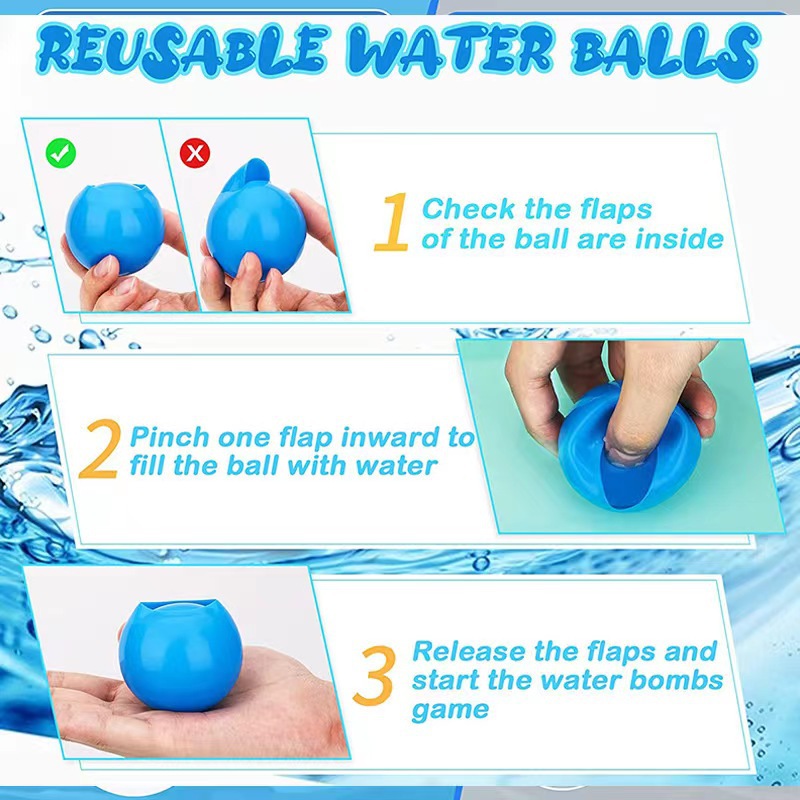 REUSABLE WATER BALLS

1 Check the flaps of the ball are inside

2 Pinch one flap inward to fill the ball with water

3 Release the flaps and start the water bombs game