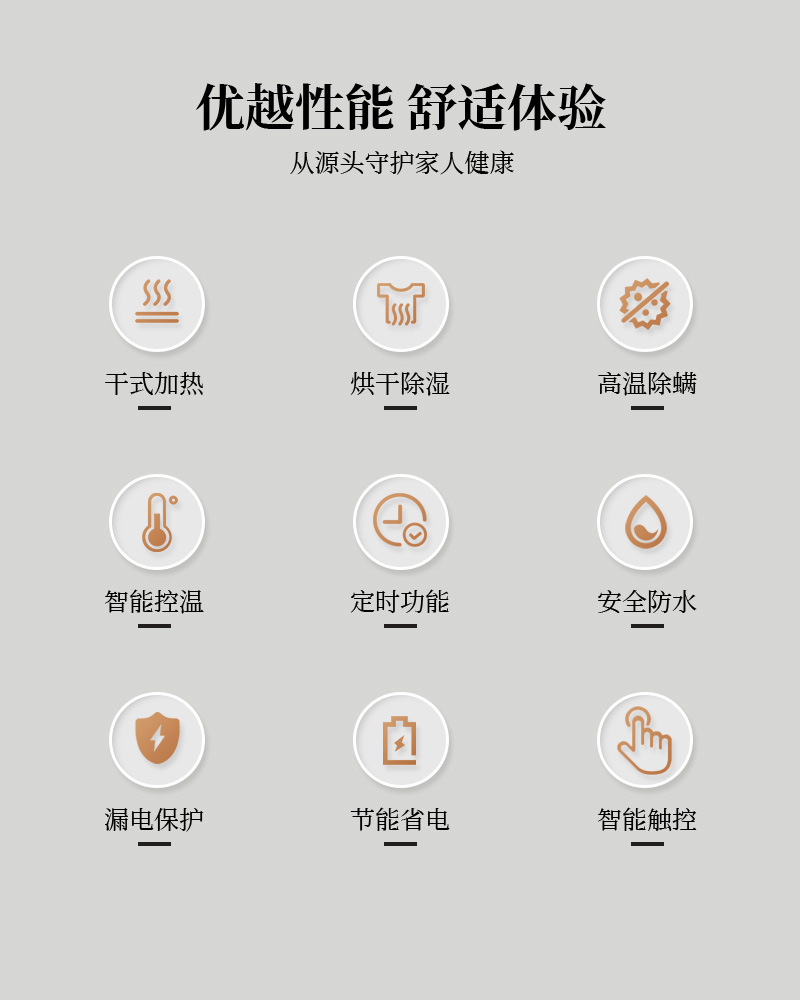 优越性能 舒适体验

从源头守护家人健康

干式加热

烘干除湿

高温除螨

智能控温

定时功能

安全防水

漏电保护

节能省电

智能触控