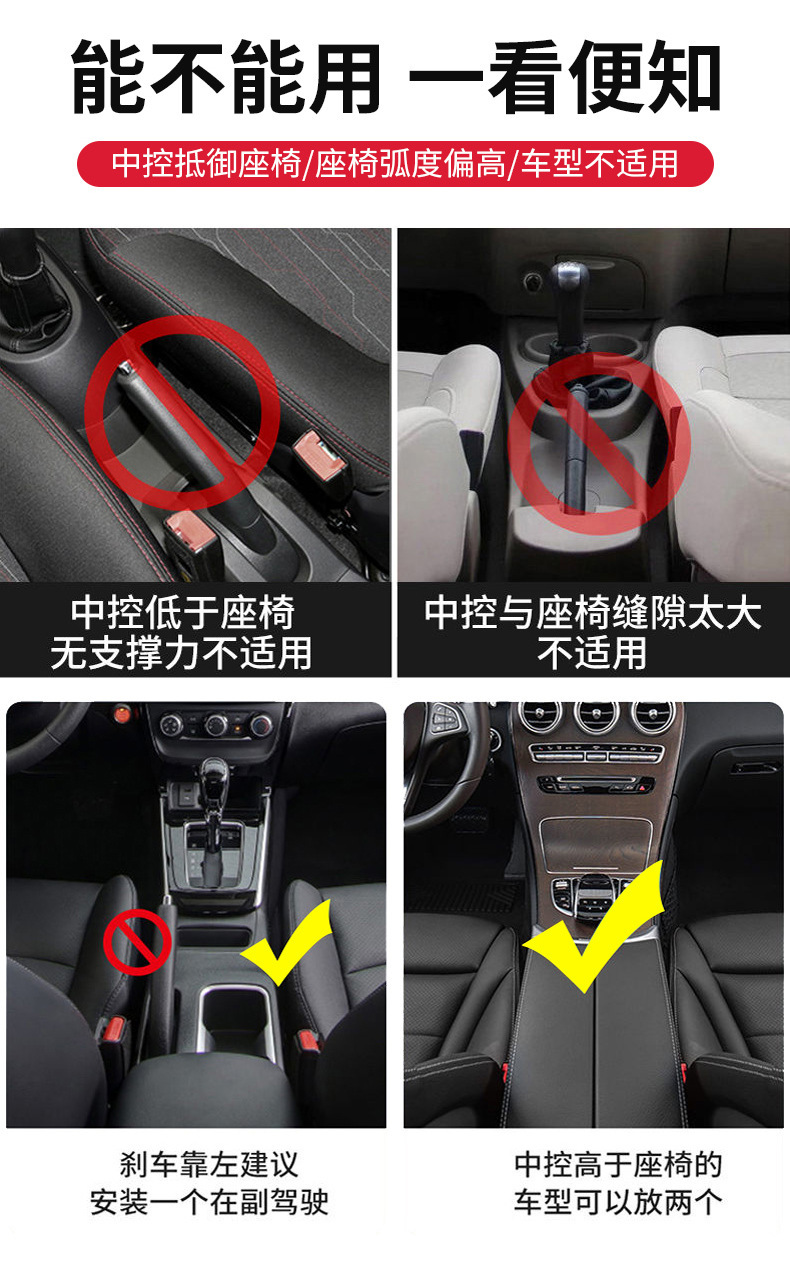 能不能用 一看便知

中控抵御座椅/座椅弧度偏高/车型不适用

中控低于座椅
无支撑力不适用

中控与座椅缝隙太大
不适用

刹车靠左建议
安装一个在副驾驶

中控高于座椅的
车型可以放两个