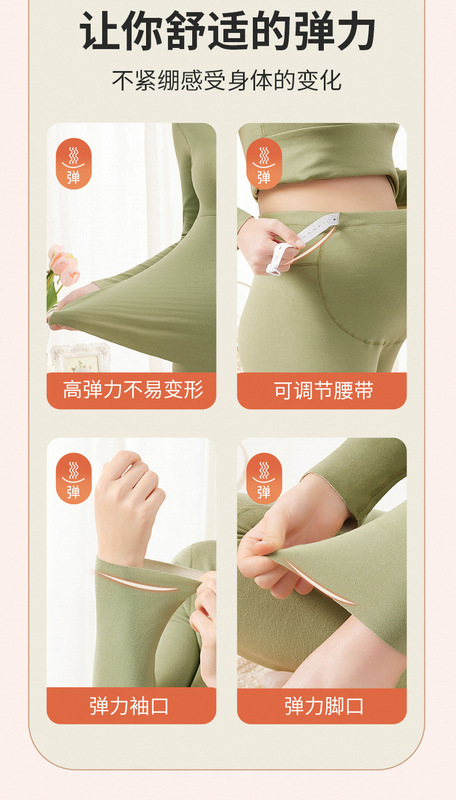 让你舒适的弹力

不紧绷感受身体的变化

弹

高弹力不易变形

弹

可调节腰带

弹

弹力袖口

弹

弹力脚口