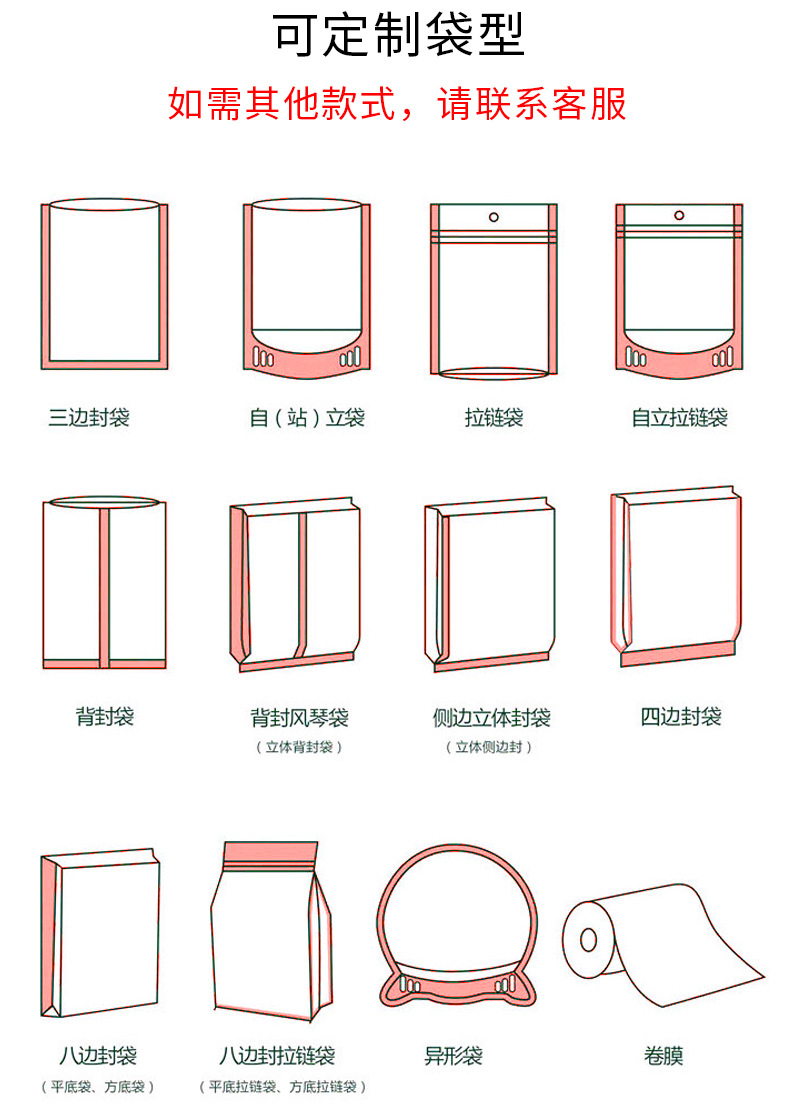 可定制袋型

如需其他款式，请联系客服

三边封袋

自（站）立袋

拉链袋

自立拉链袋

背封袋

背封风琴袋
（立体背封袋）

侧边立体封袋
（立体侧边封）

四边封袋

八边封袋
（平底袋、方底袋）

八边封拉链袋
（平底拉链袋、方底拉链袋）

异形袋

卷膜