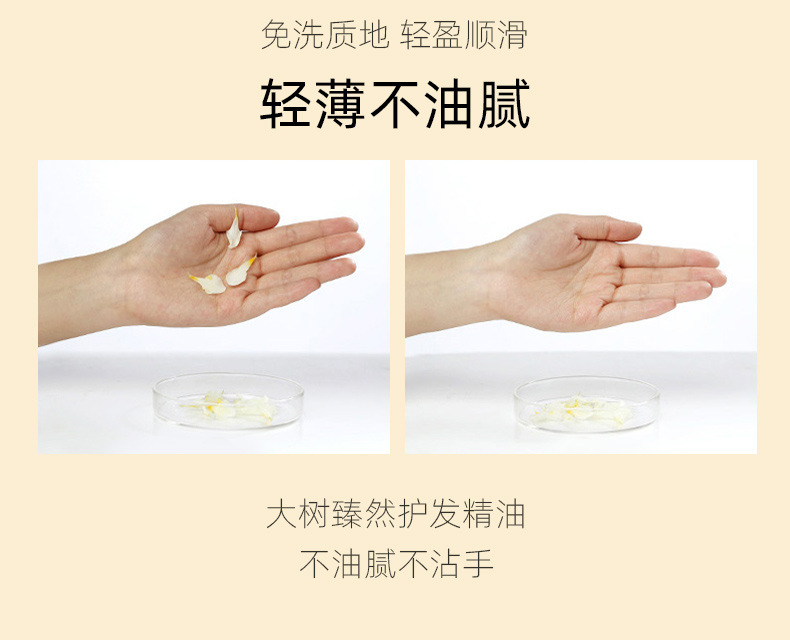 免洗质地 轻盈顺滑

轻薄不油腻

大树臻然护发精油

不油腻不沾手