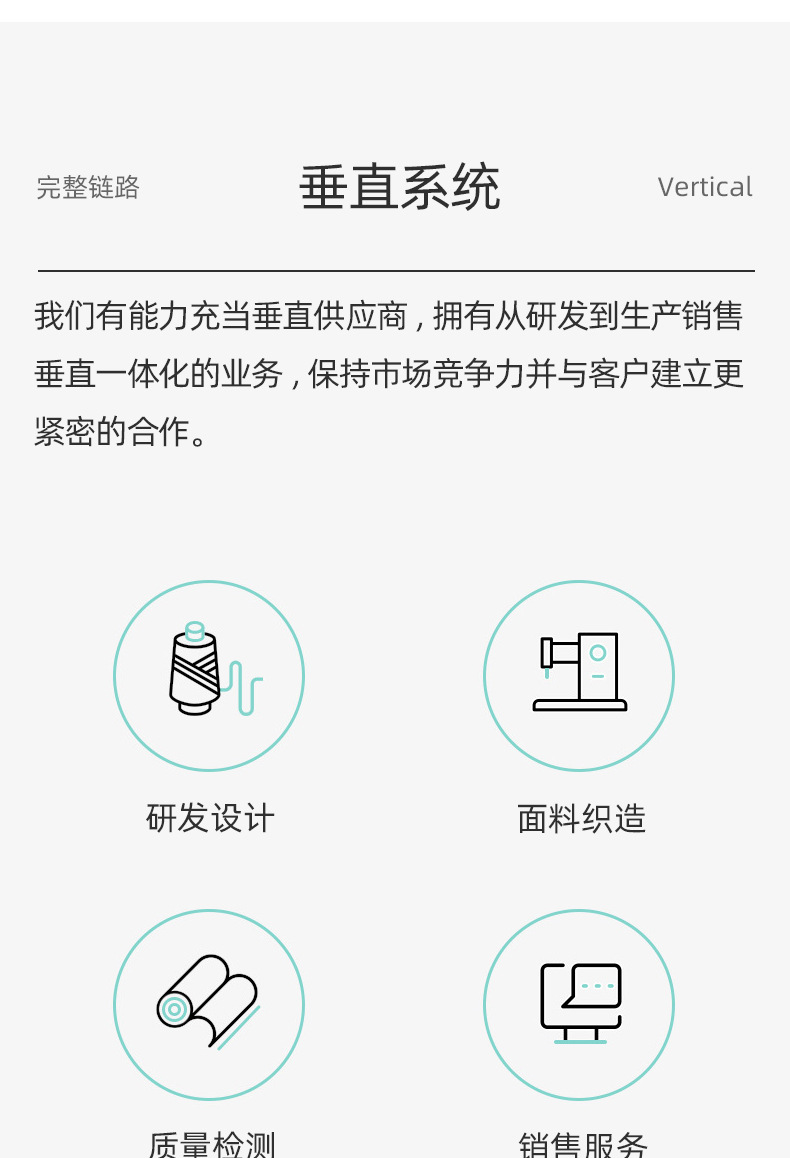 完整链路

垂直系统

Vertical

我们有能力充当垂直供应商，拥有从研发到生产销售垂直一体化的业务，保持市场竞争力并与客户建立更紧密的合作。

研发设计

面料织造

质量检测

销售服务