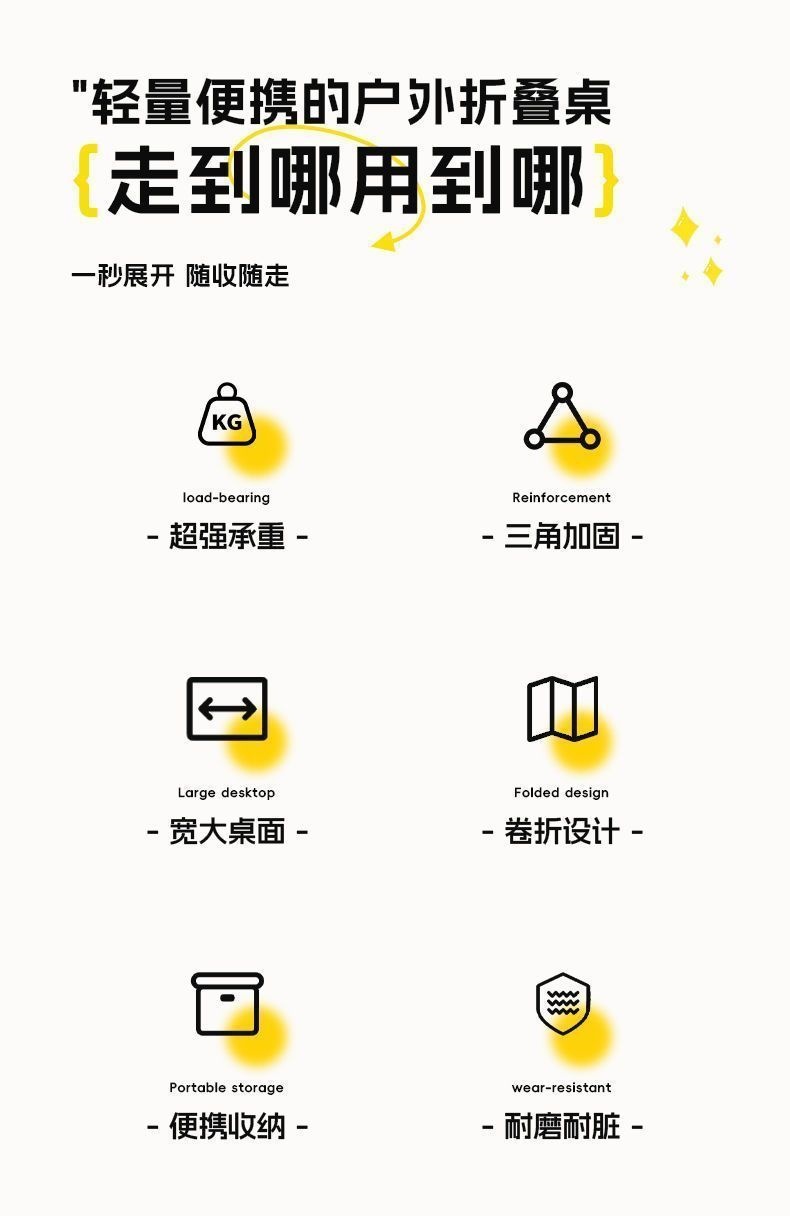 "轻量便携的户外折叠桌

{走到哪用到哪}

一秒展开 随收随走

KG

load-bearing

- 超强承重 -

Reinforcement

- 三角加固 -

Large desktop

- 宽大桌面 -

Folded design

- 卷折设计 -

Portable storage

- 便携收纳 -

wear-resistant

- 耐磨耐脏 -