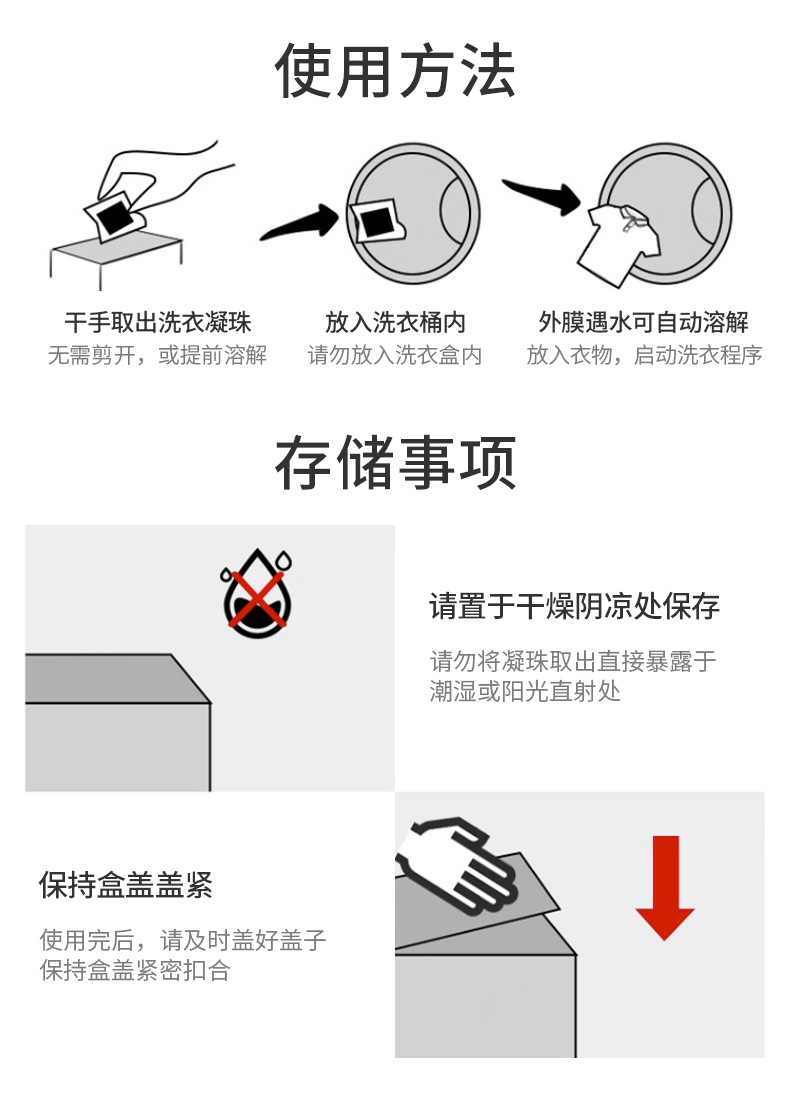 使用方法

干手取出洗衣凝珠
无需剪开，或提前溶解

放入洗衣桶内
请勿放入洗衣盒内

外膜遇水可自动溶解
放入衣物，启动洗衣程序

存储事项

请置于干燥阴凉处保存
请勿将凝珠取出直接暴露于潮湿或阳光直射处

保持盒盖盖紧
使用完后，请及时盖好盖子
保持盒盖紧密扣合