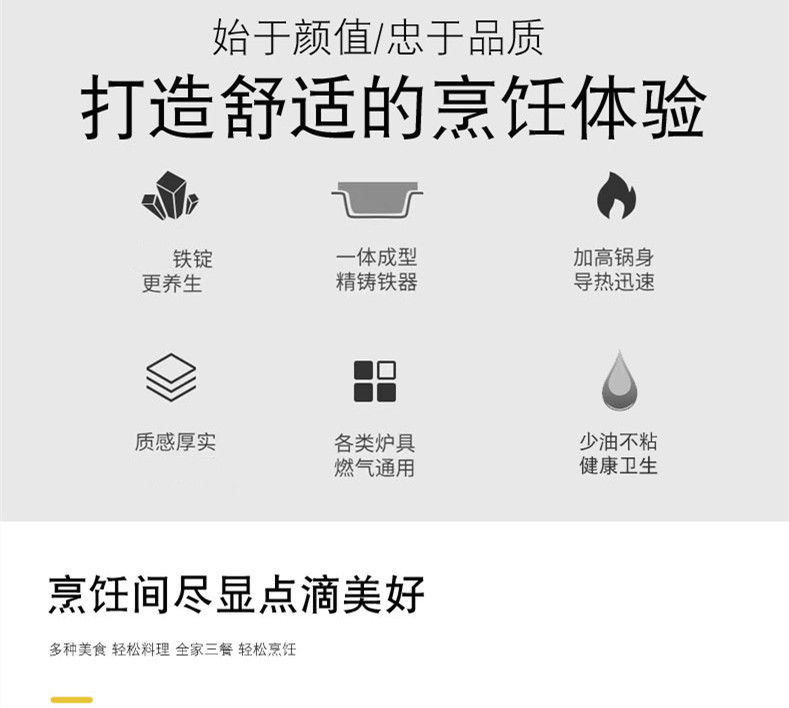 始于颜值/忠于品质

打造舒适的烹饪体验

铁锭
更养生

一体成型
精铸铁器

加高锅身
导热迅速

质感厚实

各类炉具
燃气通用

少油不粘
健康卫生

烹饪间尽显点滴美好

多种美食 轻松料理 全家三餐 轻松烹饪