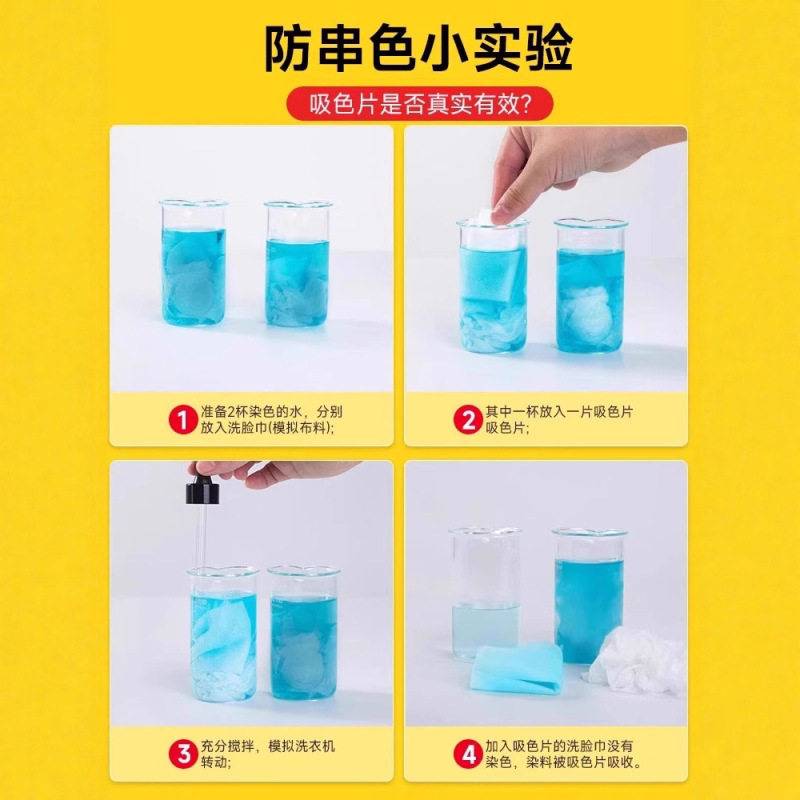 防串色小实验

吸色片是否真实有效?

1 准备2杯染色的水，分别放入洗脸巾(模拟布料);

2 其中一杯放入一片吸色片吸色片;

3 充分搅拌，模拟洗衣机转动;

4 加入吸色片的洗脸巾没有染色，染料被吸色片吸收。