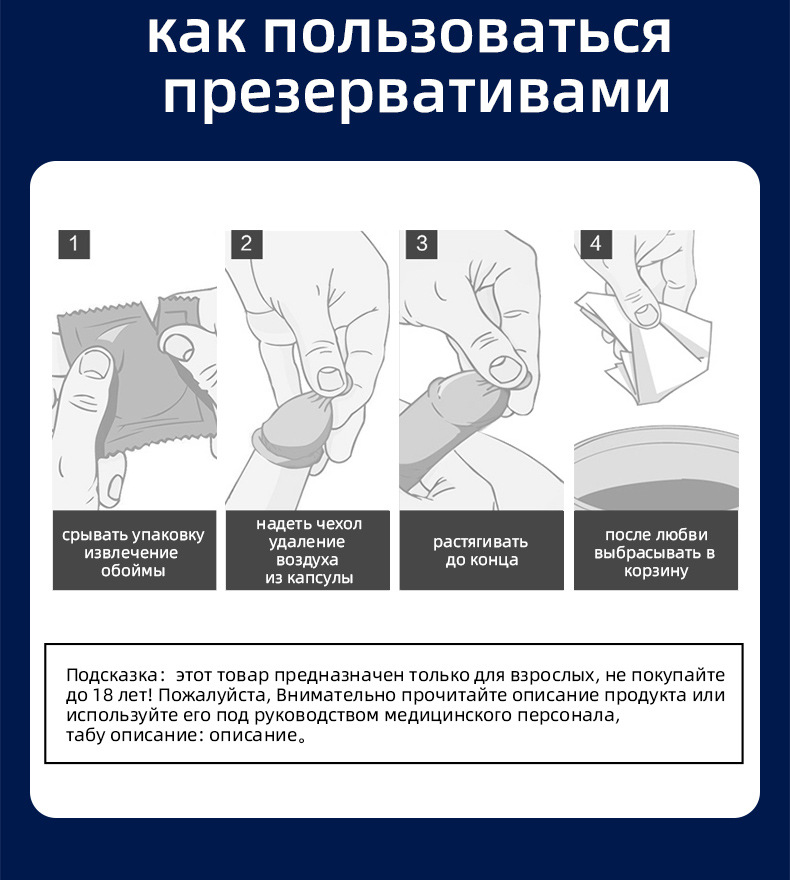 как пользоваться презервативами

1

срывать упаковку извлечение обоймы

2

надеть чехол удаление воздуха из капсулы

3

растягивать до конца

4

после любви выбрасывать в корзину

Подсказка： этот товар предназначен только для взрослых, не покупайте до 18 лет! Пожалуйста, Внимательно прочитайте описание продукта или используйте его под руководством медицинского персонала, табу описание: описание。