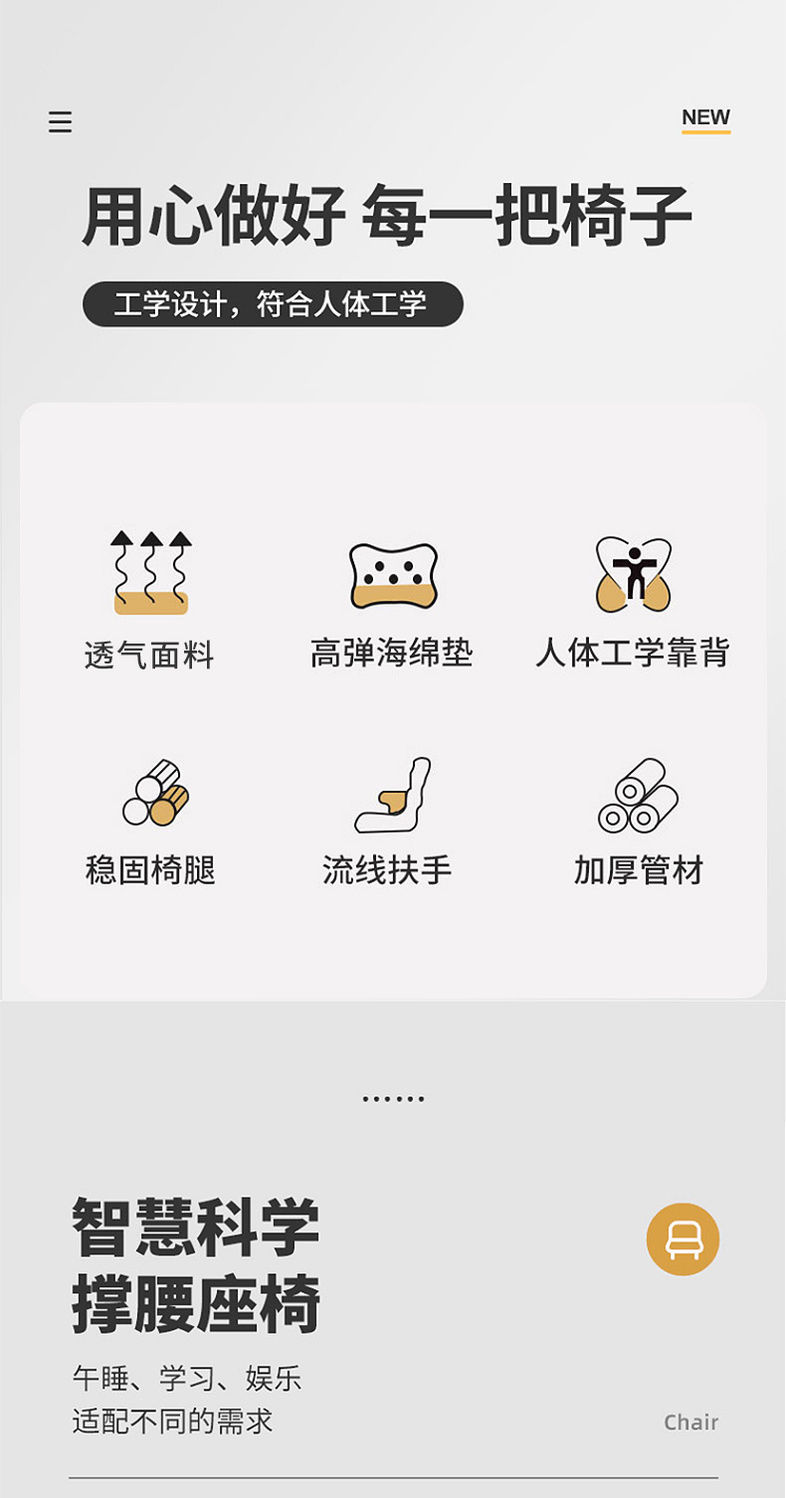 NEW

用心做好 每一把椅子

工学设计，符合人体工学

透气面料

高弹海绵垫

人体工学靠背

稳固椅腿

流线扶手

加厚管材

......

智慧科学
撑腰座椅

午睡、学习、娱乐
适配不同的需求

Chair