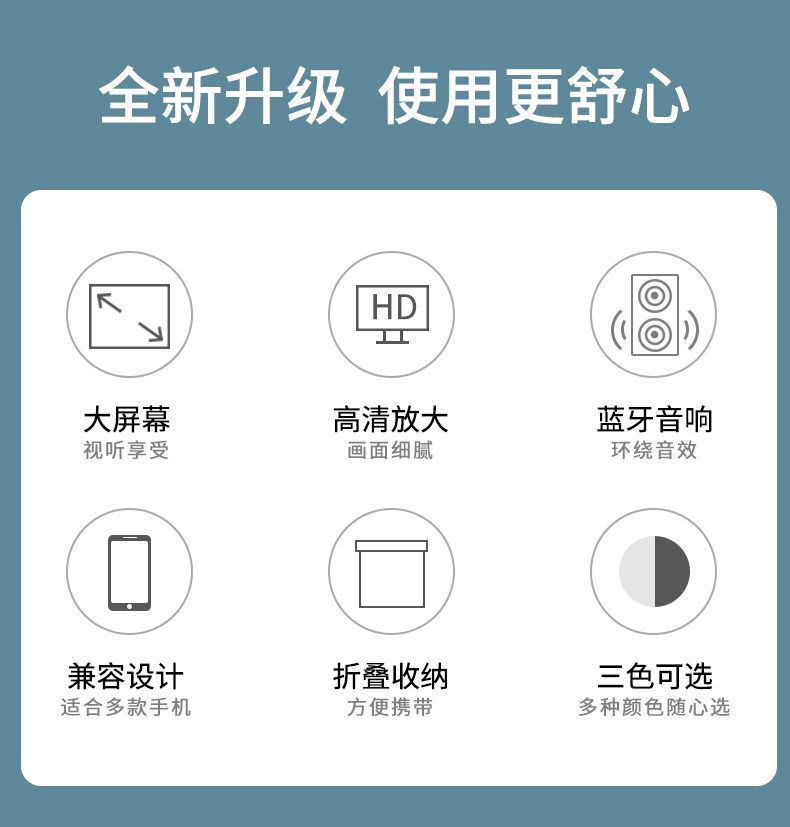 全新升级 使用更舒心

HD

大屏幕
视听享受

高清放大
画面细腻

蓝牙音响
环绕音效

兼容设计
适合多款手机

折叠收纳
方便携带

三色可选
多种颜色随心选