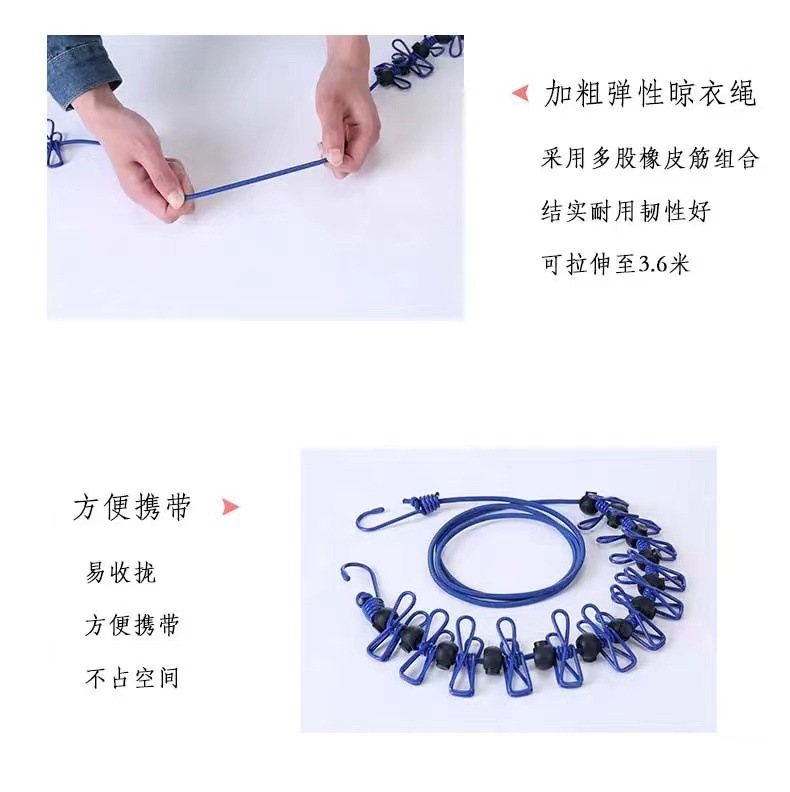 加粗弹性晾衣绳

采用多股橡皮筋组合

结实耐用韧性好

可拉伸至3.6米

方便携带

易收拢

方便携带

不占空间