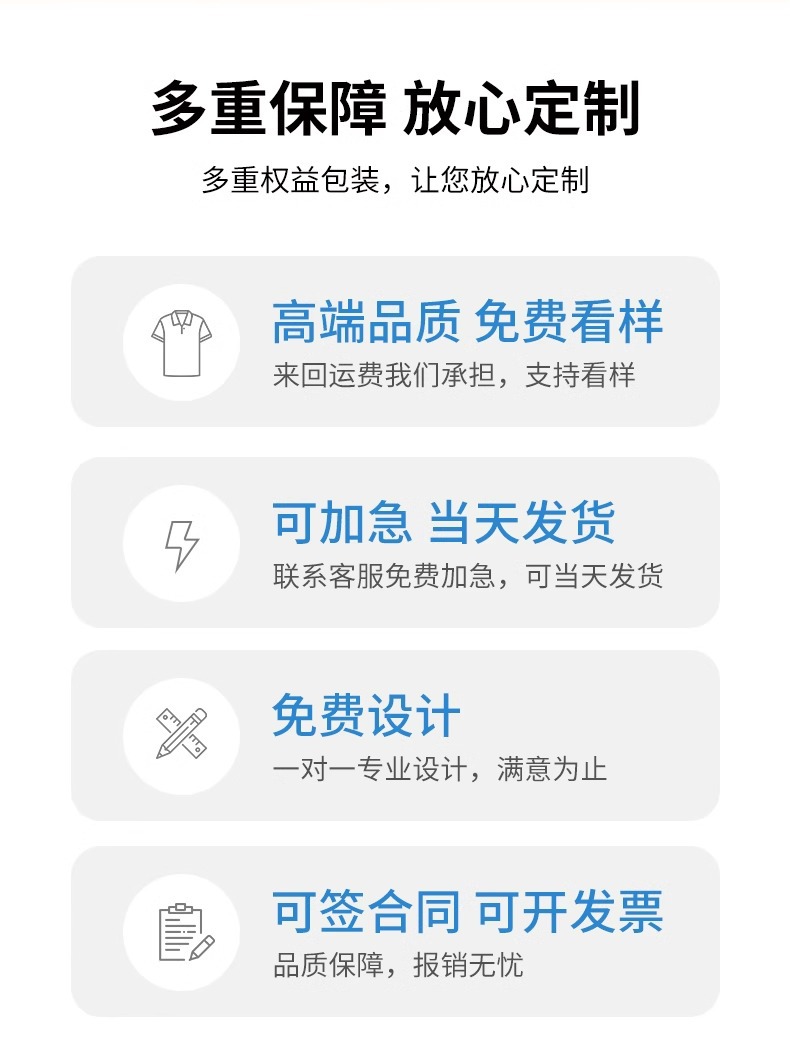 多重保障 放心定制

多重权益包装，让您放心定制

高端品质 免费看样

来回运费我们承担，支持看样

可加急 当天发货

联系客服免费加急，可当天发货

免费设计

一对一专业设计，满意为止

可签合同 可开发票

品质保障，报销无忧