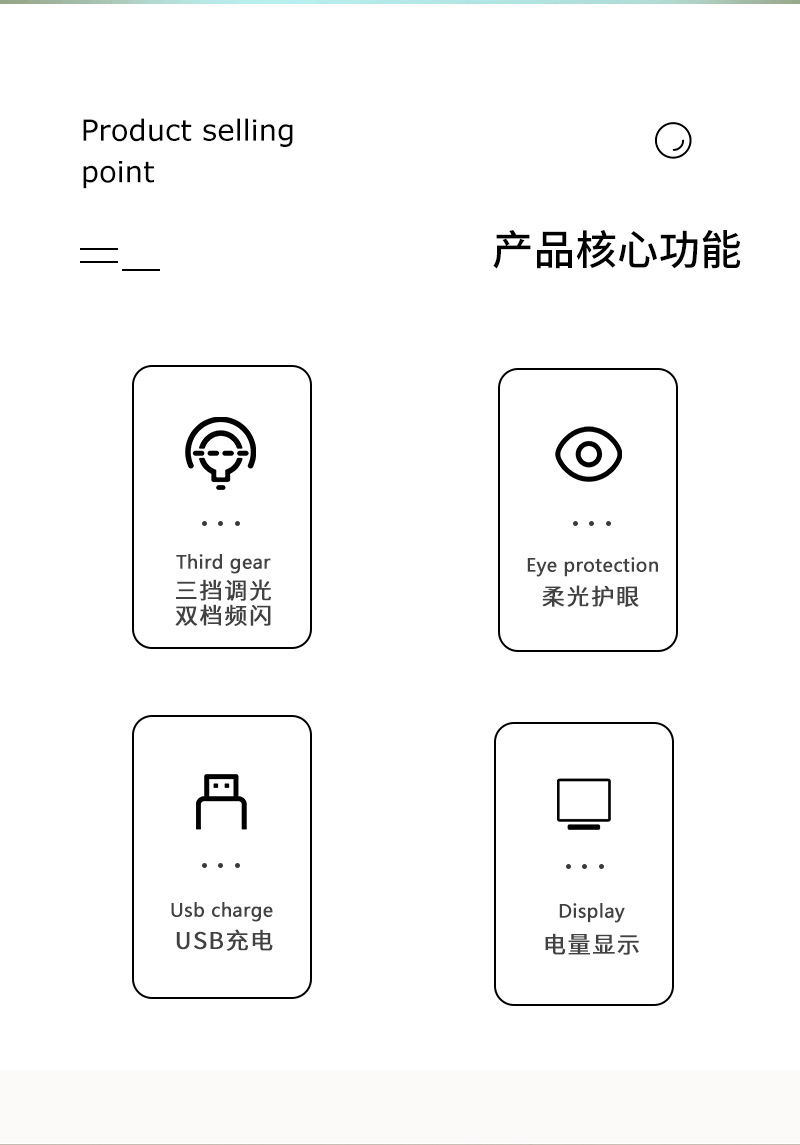 Product selling point

产品核心功能

Third gear
三挡调光
双档频闪

Eye protection
柔光护眼

Usb charge
USB充电

Display
电量显示