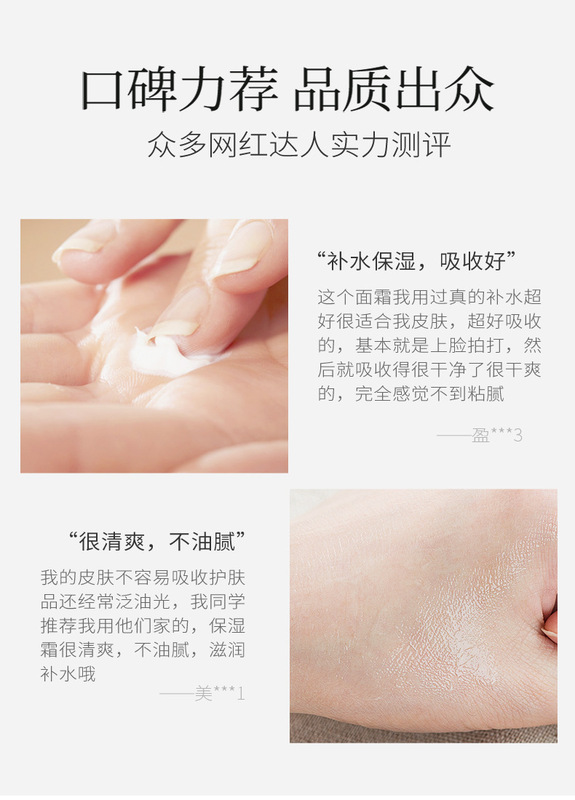 口碑力荐 品质出众

众多网红达人实力测评

“补水保湿，吸收好”

这个面霜我用过真的补水超好很适合我皮肤，超好吸收的，基本就是上脸拍打，然后就吸收得很干净了很干爽的，完全感觉不到粘腻

——盈***3

“很清爽，不油腻”

我的皮肤不容易吸收护肤品还经常泛油光，我同学推荐我用他们家的，保湿霜很清爽，不油腻，滋润补水哦

——美***1