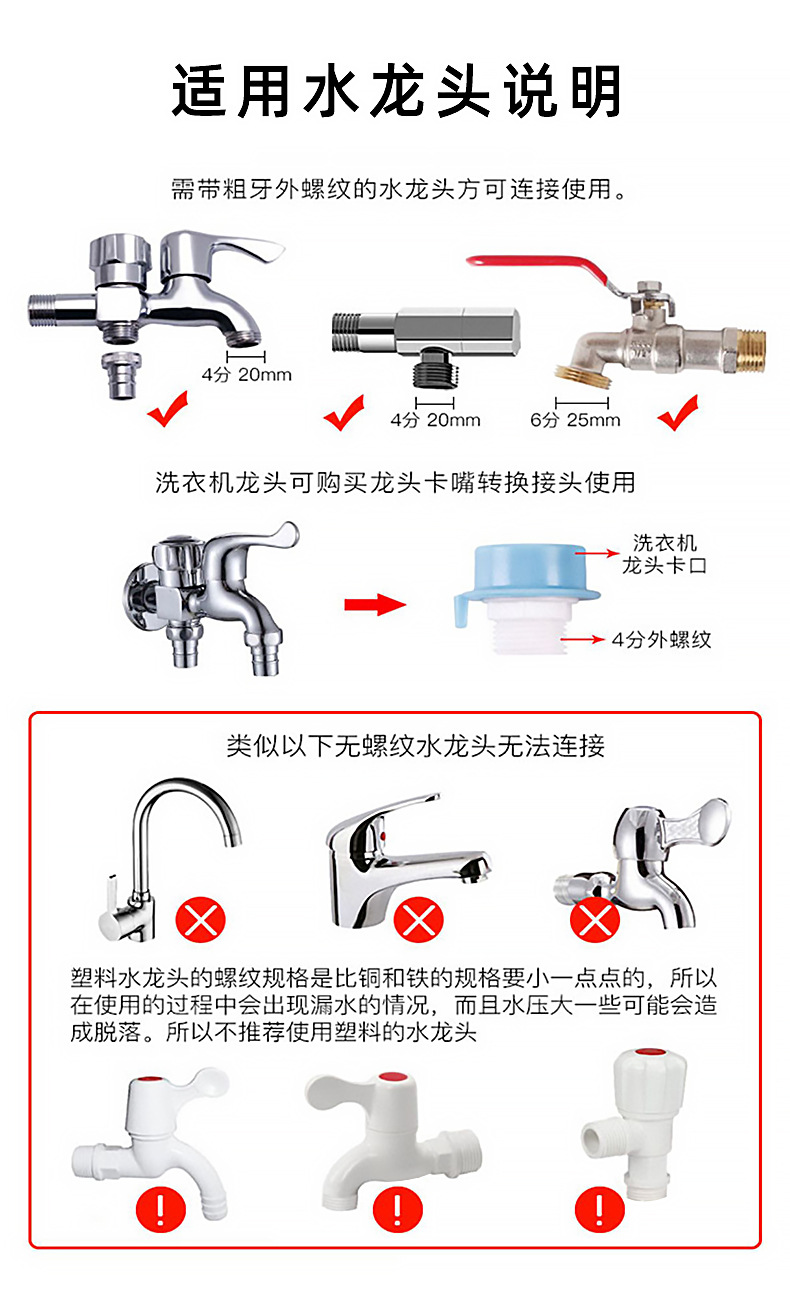 适用水龙头说明

需带粗牙外螺纹的水龙头方可连接使用。

4分 20mm

4分 20mm

6分 25mm

洗衣机龙头可购买龙头卡嘴转换接头使用

洗衣机龙头卡口

4分外螺纹

类似以下无螺纹水龙头无法连接

塑料水龙头的螺纹规格是比铜和铁的规格要小一点点的，所以在使用的过程中会出现漏水的情况，而且水压大一些可能会造成脱落。所以不推荐使用塑料的水龙头