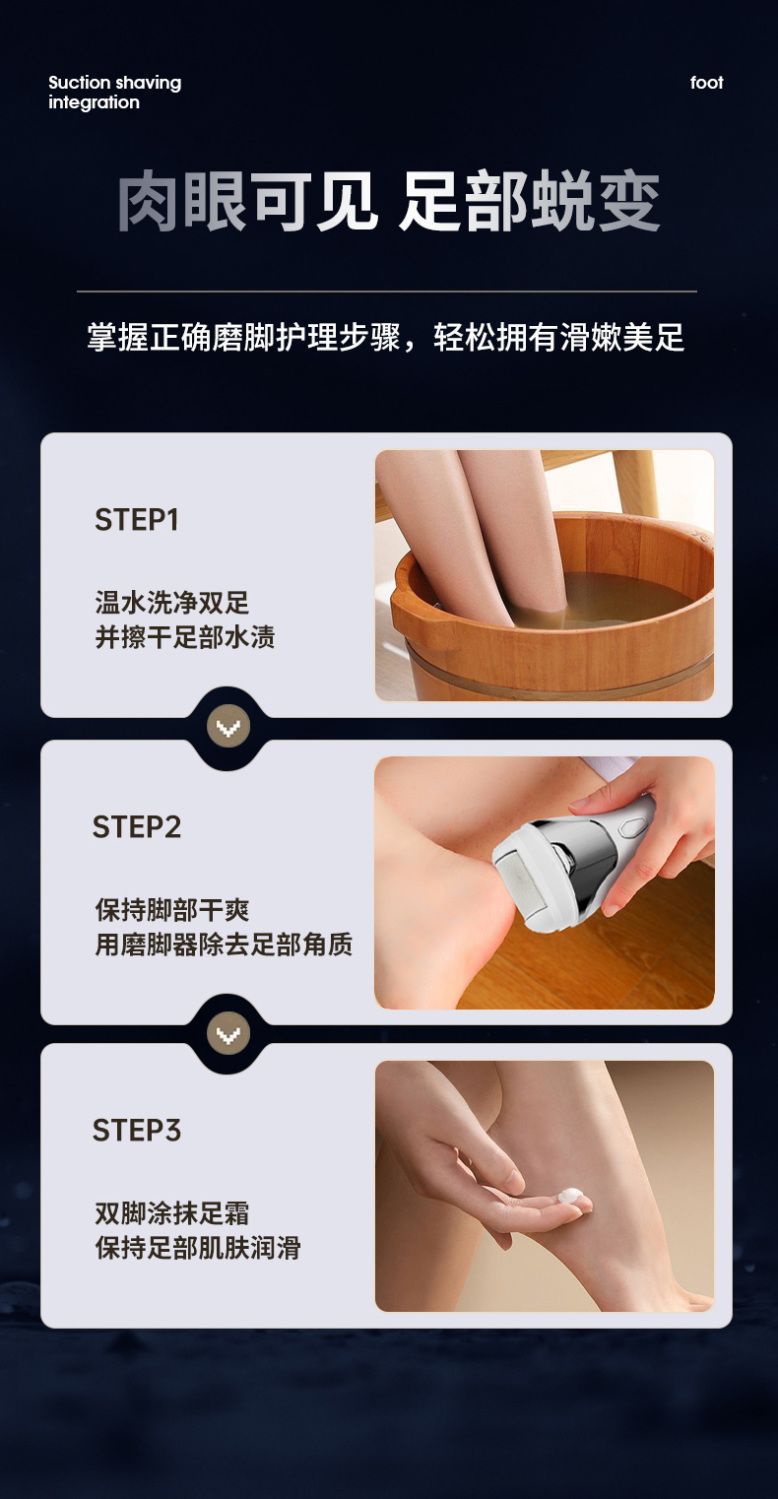 Suction shaving integration

foot

肉眼可见 足部蜕变

掌握正确磨脚护理步骤，轻松拥有滑嫩美足

STEP1

温水洗净双足
并擦干足部水渍

STEP2

保持脚部干爽
用磨脚器除去足部角质

STEP3

双脚涂抹足霜
保持足部肌肤润滑