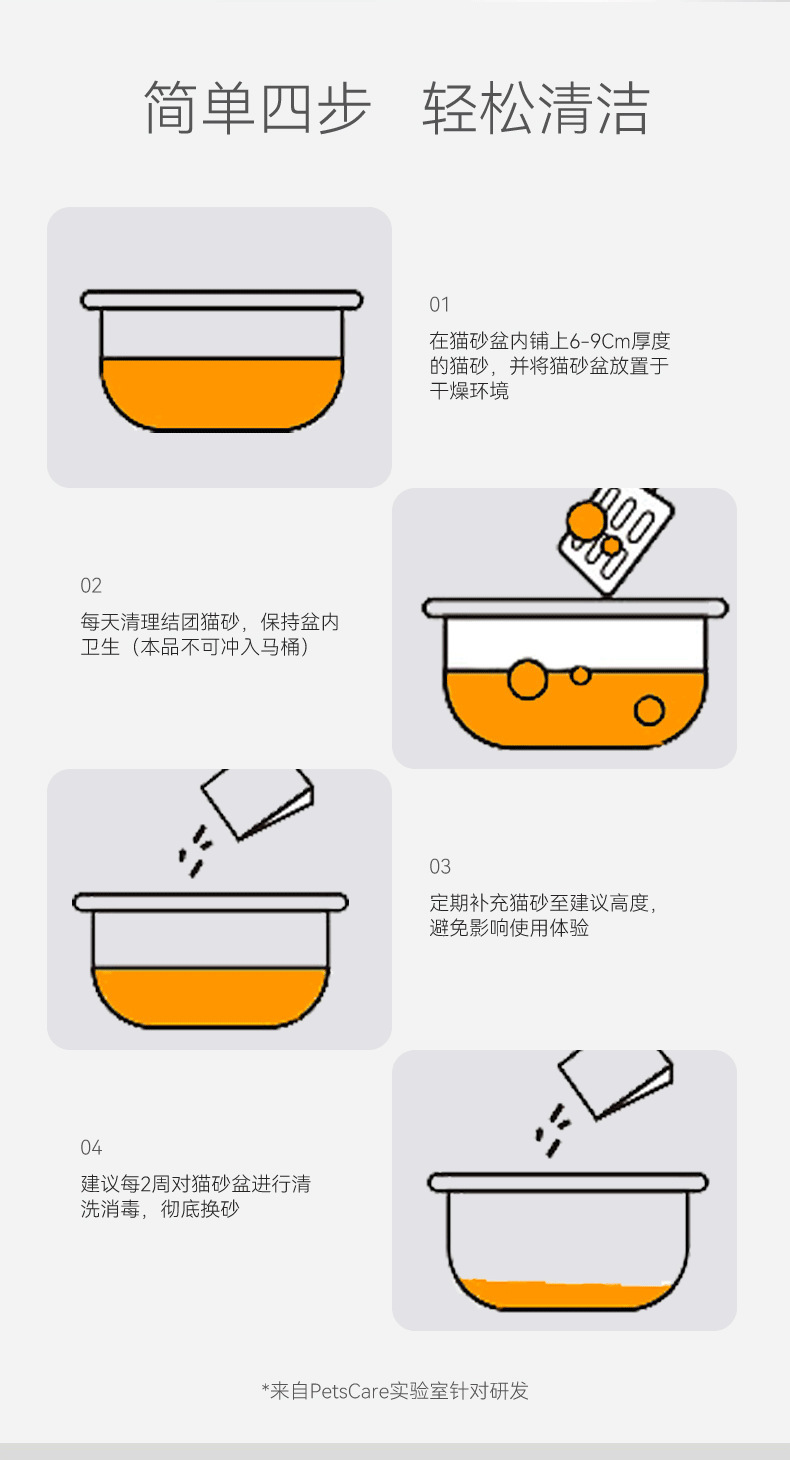 简单四步　轻松清洁

01
在猫砂盆内铺上6-9Cm厚度的猫砂，并将猫砂盆放置于干燥环境

02
每天清理结团猫砂，保持盆内卫生（本品不可冲入马桶）

03
定期补充猫砂至建议高度，避免影响使用体验

04
建议每2周对猫砂盆进行清洗消毒，彻底换砂

*来自PetsCare实验室针对研发